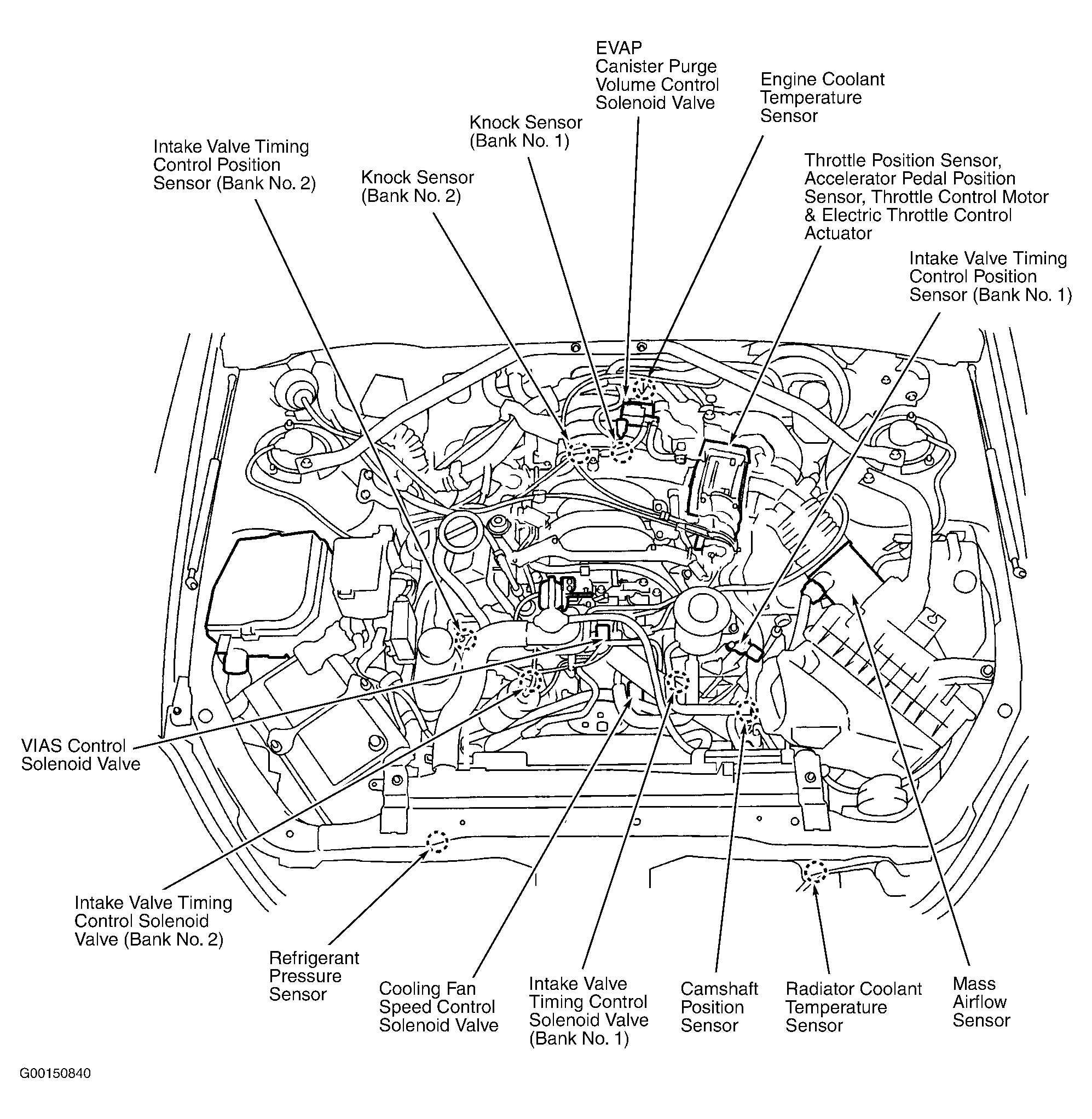 EVAP Canister Purge Volume Control Solenoid Valve

Engine Coolant Temperature Sensor

Knock Sensor (Bank No. 1)

Intake Valve Timing Control Position Sensor (Bank No. 2)

Knock Sensor (Bank No. 2)

Throttle Position Sensor, Accelerator Pedal Position Sensor, Throttle Control Motor & Electric Throttle Control Actuator

Intake Valve Timing Control Position Sensor (Bank No. 1)

VIAS Control Solenoid Valve

Intake Valve Timing Control Solenoid Valve (Bank No. 2)

Refrigerant Pressure Sensor

Cooling Fan Speed Control Solenoid Valve

Intake Valve Timing Control Solenoid Valve (Bank No. 1)

Camshaft Position Sensor

Radiator Coolant Temperature Sensor

Mass Airflow Sensor

G00150840