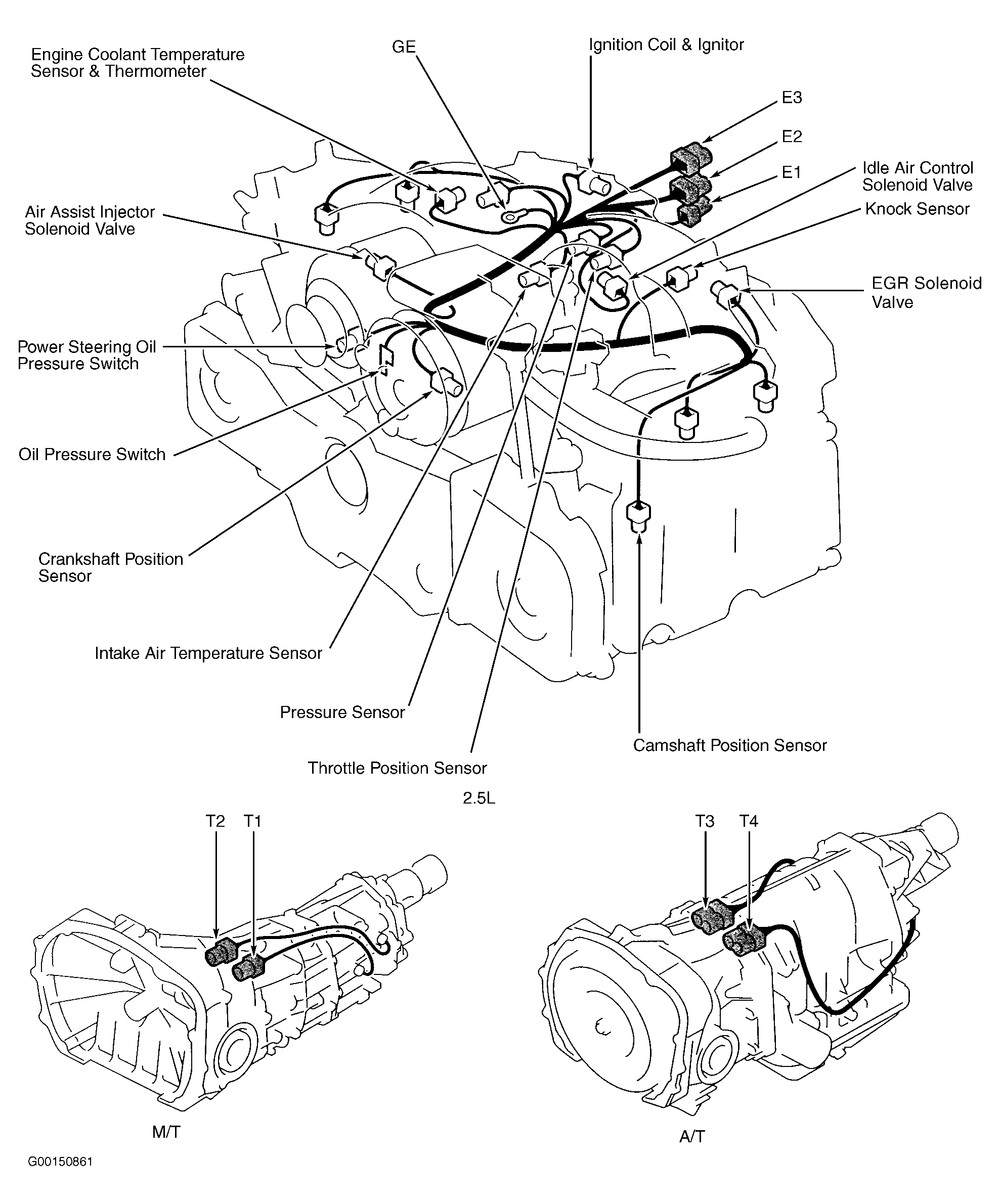 Engine Coolant Temperature Sensor & Thermometer

GE

Ignition Coil & Ignitor

E3

E2

E1

Idle Air Control Solenoid Valve

Knock Sensor

Air Assist Injector Solenoid Valve

EGR Solenoid Valve

Power Steering Oil Pressure Switch

Oil Pressure Switch

Crankshaft Position Sensor

Intake Air Temperature Sensor

Pressure Sensor

Throttle Position Sensor

Camshaft Position Sensor

2.5L

T2

T1

T3

T4

M/T

A/T

G00150861