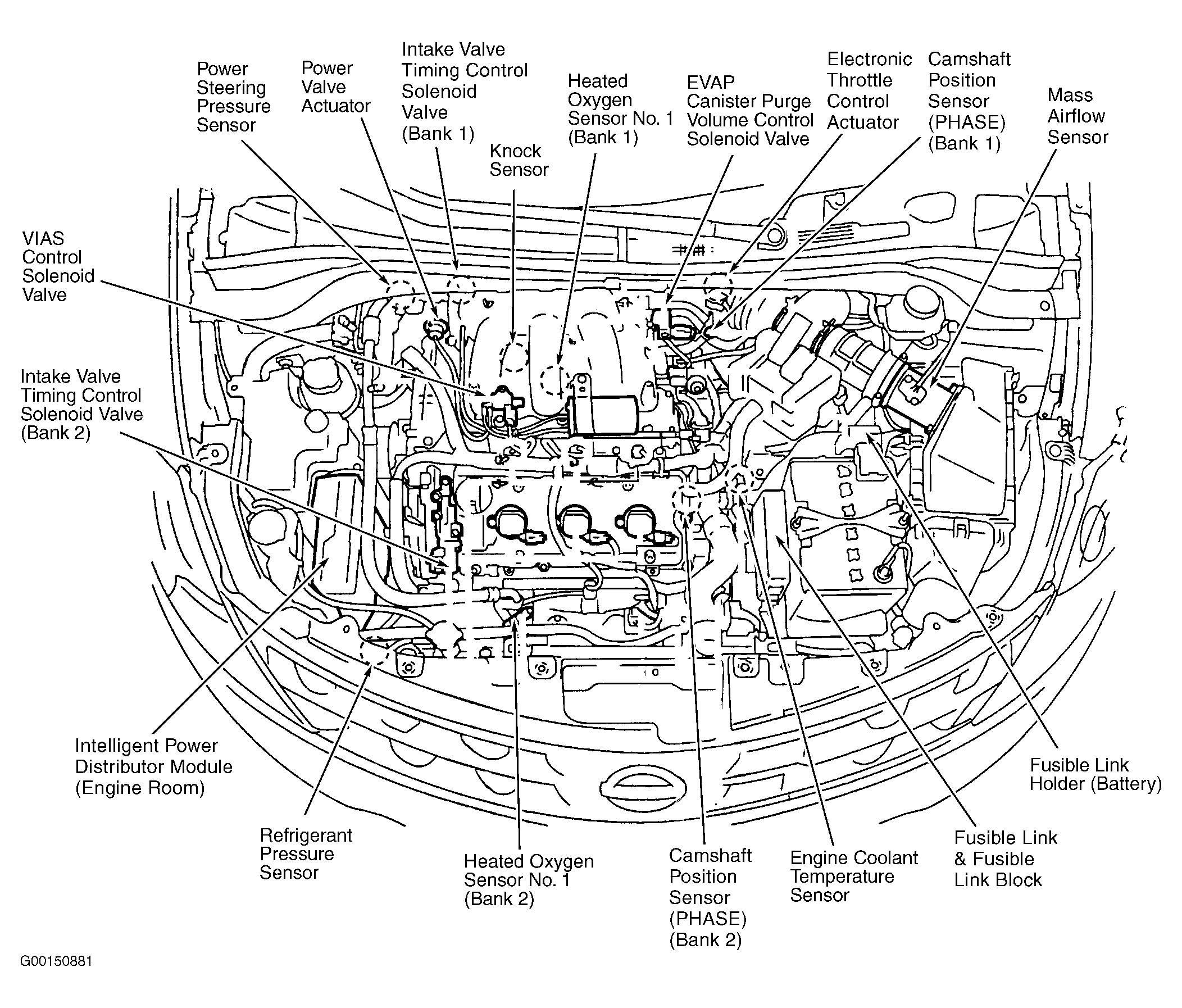 Power Steering Pressure Sensor

Power Valve Actuator

Intake Valve Timing Control Solenoid Valve (Bank 1)

Knock Sensor

Heated Oxygen Sensor No. 1 (Bank 1)

EVAP Canister Purge Volume Control Solenoid Valve

Electronic Throttle Control Actuator

Camshaft Position Sensor (PHASE) (Bank 1)

Mass Airflow Sensor

VIAS Control Solenoid Valve

Intake Valve Timing Control Solenoid Valve (Bank 2)

Intelligent Power Distributor Module (Engine Room)

Refrigerant Pressure Sensor

Heated Oxygen Sensor No. 1 (Bank 2)

Camshaft Position Sensor (PHASE) (Bank 2)

Engine Coolant Temperature Sensor

Fusible Link & Fusible Link Block

Fusible Link Holder (Battery)

G00150881