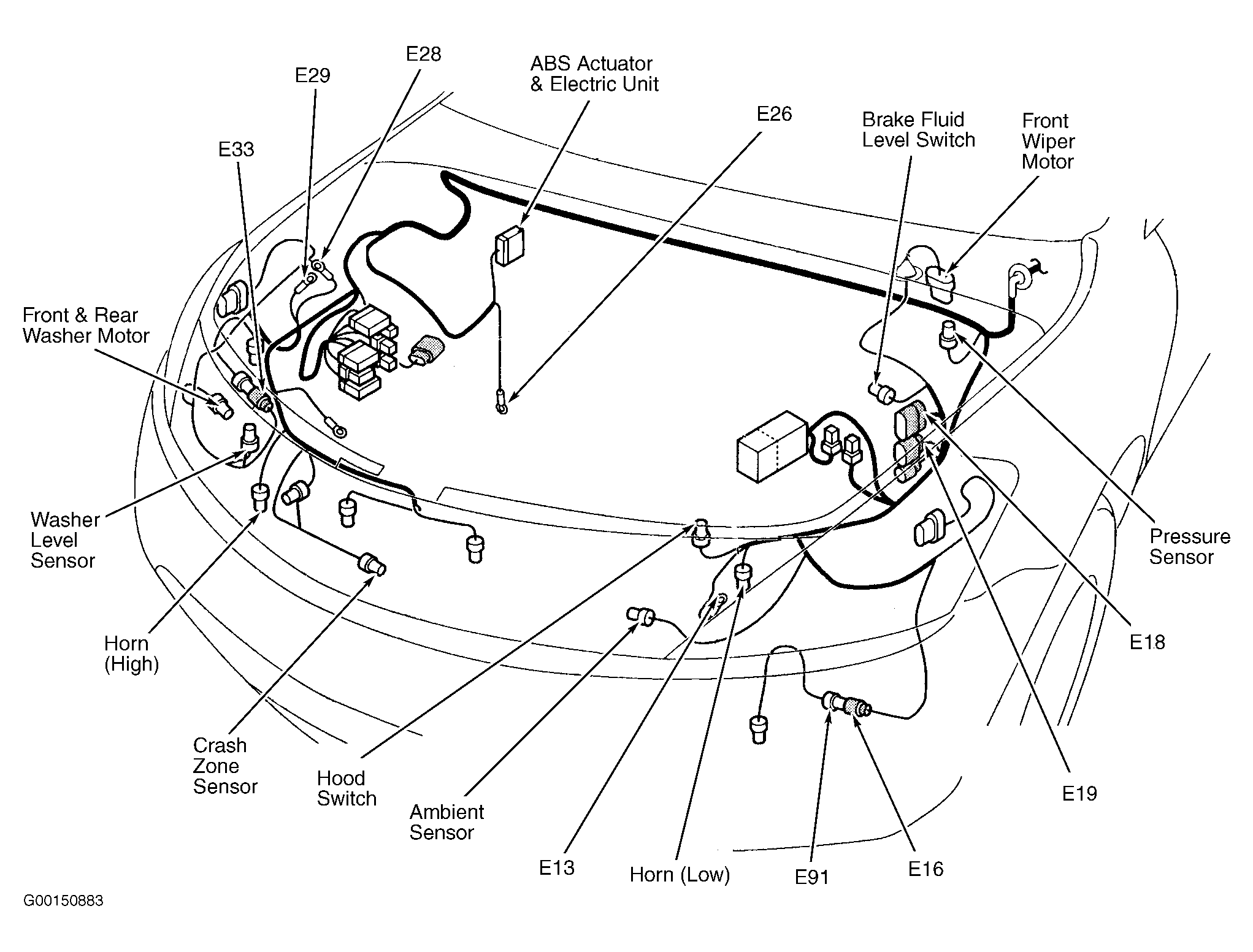 E28

E29

ABS Actuator & Electric Unit

E26

Brake Fluid Level Switch

Front Wiper Motor

E33

Front & Rear Washer Motor

Washer Level Sensor

Horn (High)

Crash Zone Sensor

Hood Switch

Ambient Sensor

E13

Horn (Low)

E91

E16

E19

E18

Pressure Sensor

G00150883