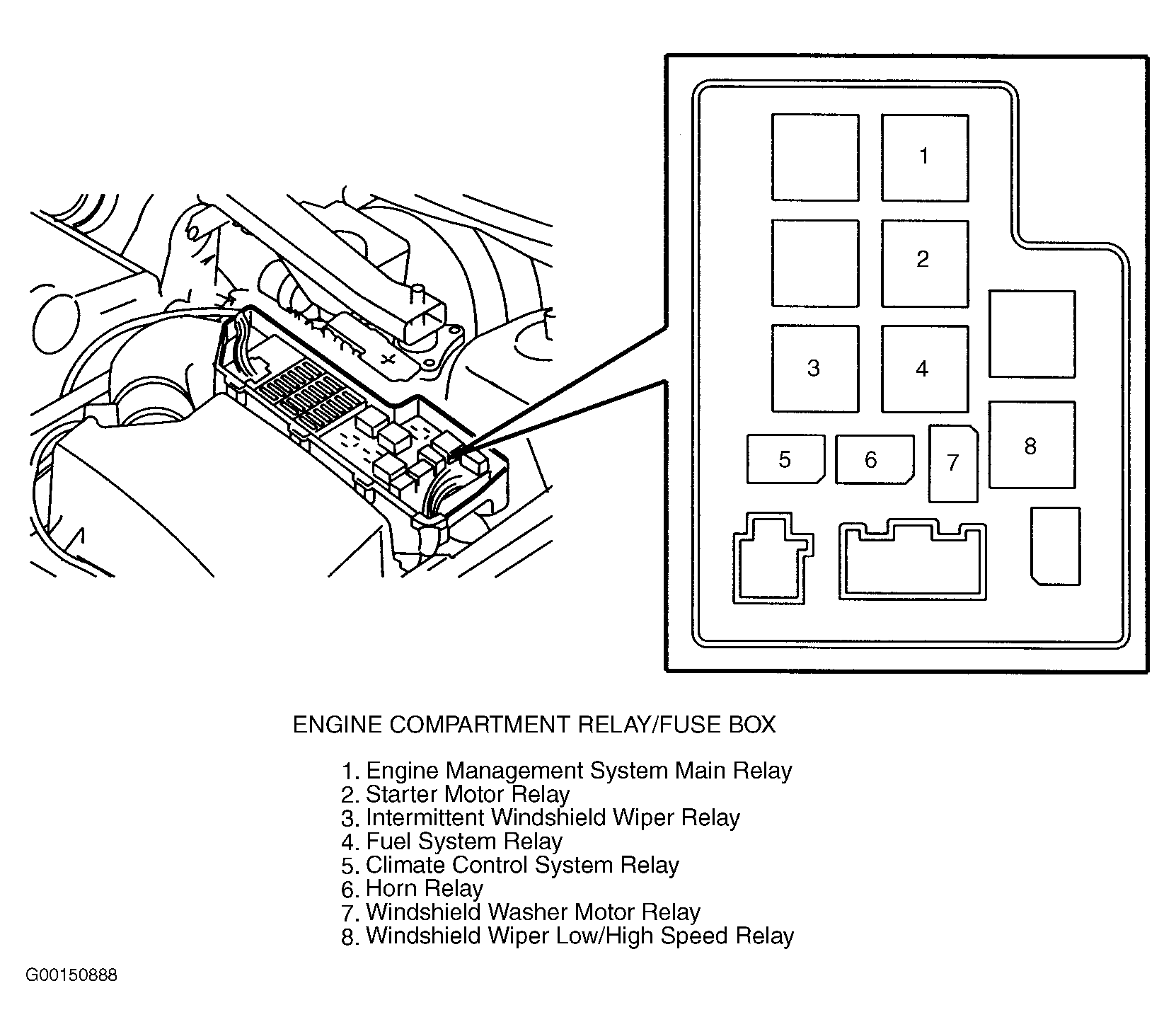 1
2
3
4
5
6
7
8

ENGINE COMPARTMENT RELAY/FUSE BOX

1. Engine Management System Main Relay
2. Starter Motor Relay
3. Intermittent Windshield Wiper Relay
4. Fuel System Relay
5. Climate Control System Relay
6. Horn Relay
7. Windshield Washer Motor Relay
8. Windshield Wiper Low/High Speed Relay

G00150888