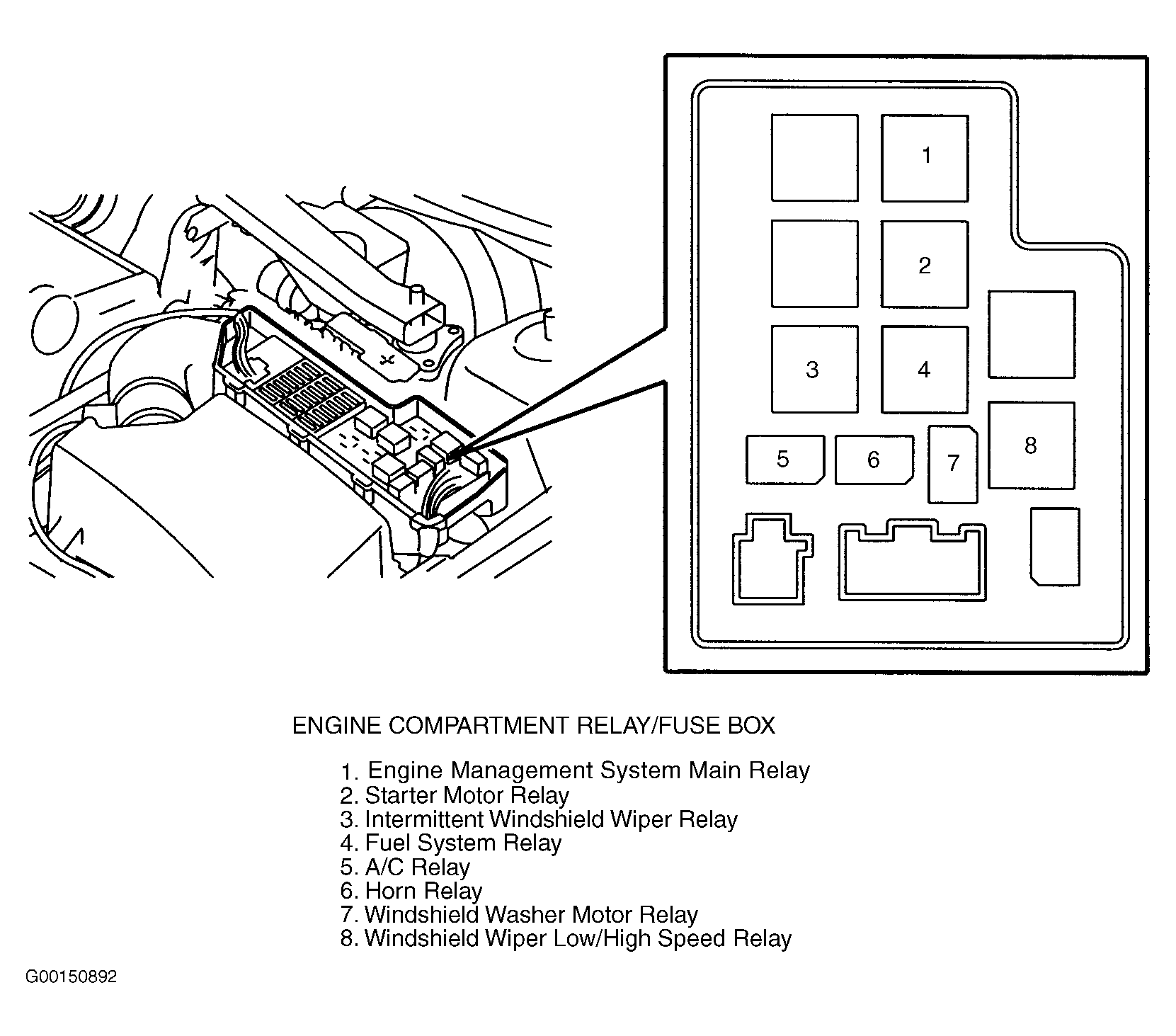 1
2
3
4
5
6
7
8

ENGINE COMPARTMENT RELAY/FUSE BOX

1. Engine Management System Main Relay
2. Starter Motor Relay
3. Intermittent Windshield Wiper Relay
4. Fuel System Relay
5. A/C Relay
6. Horn Relay
7. Windshield Washer Motor Relay
8. Windshield Wiper Low/High Speed Relay

G00150892