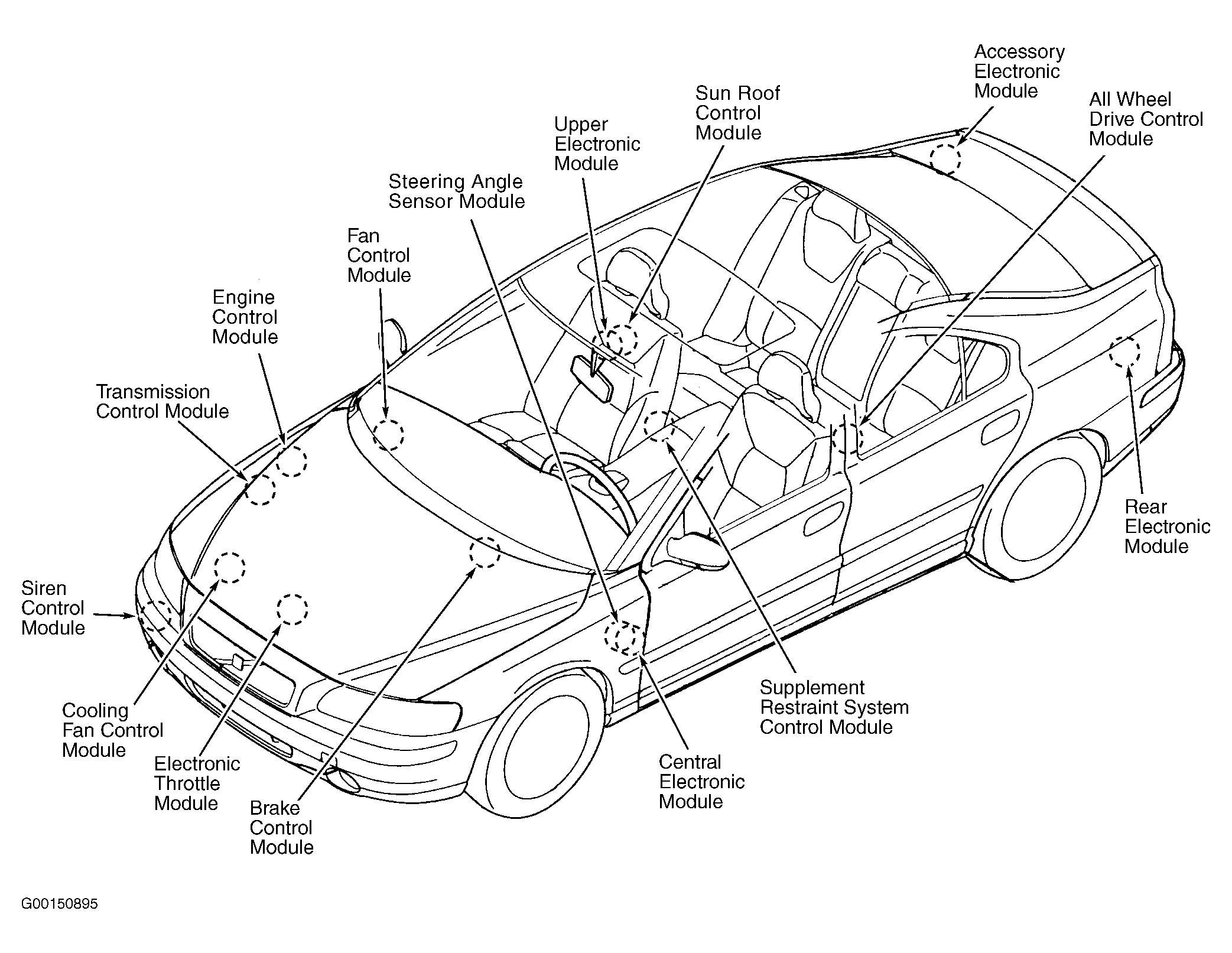 Accessory Electronic Module

All Wheel Drive Control Module

Sun Roof Control Module

Upper Electronic Module

Steering Angle Sensor Module

Fan Control Module

Engine Control Module

Transmission Control Module

Siren Control Module

Cooling Fan Control Module

Electronic Throttle Module

Brake Control Module

Central Electronic Module

Supplement Restraint System Control Module

Rear Electronic Module

G00150895