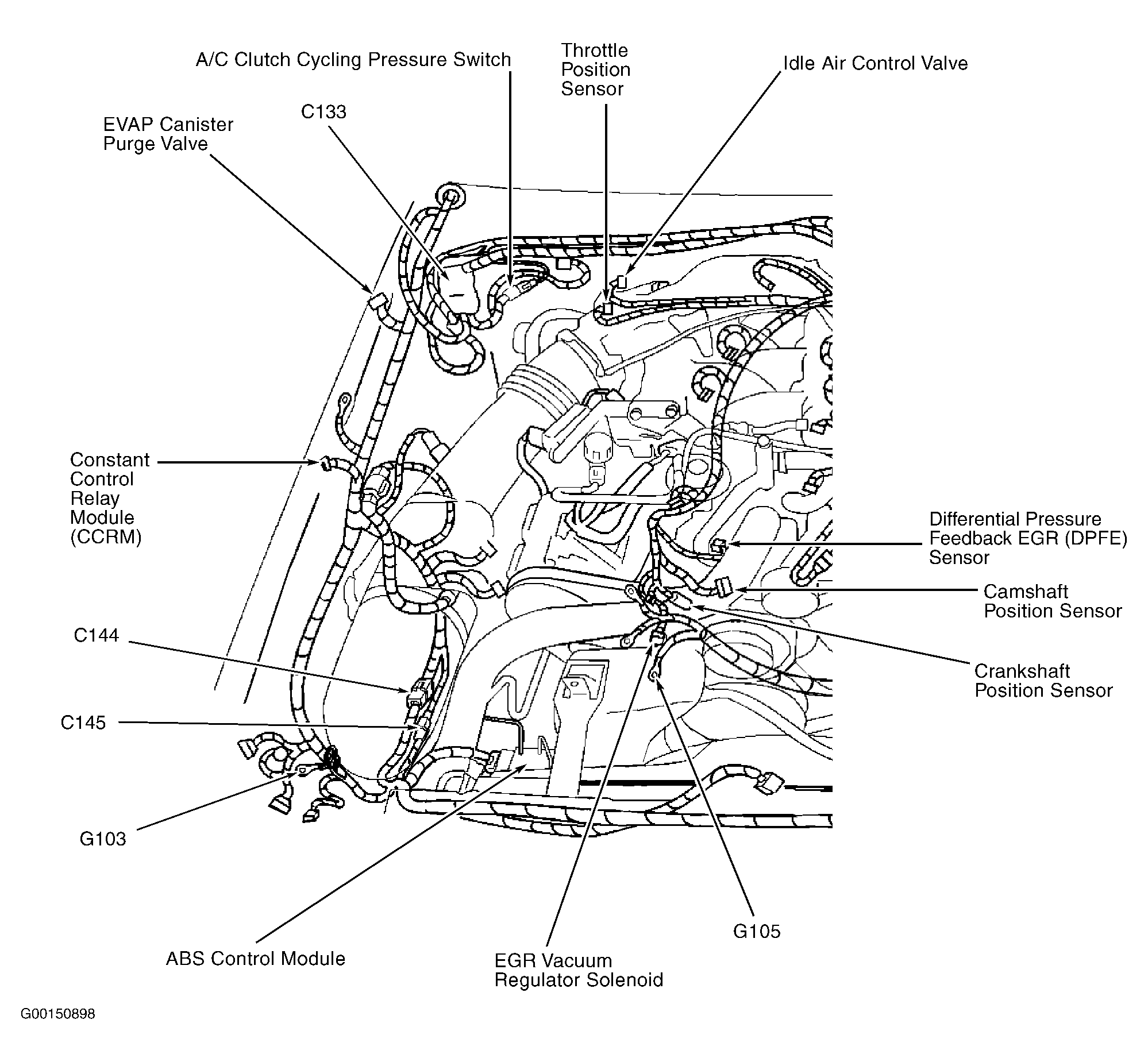 A/C Clutch Cycling Pressure Switch

Throttle Position Sensor

Idle Air Control Valve

C133

EVAP Canister Purge Valve

Constant Control Relay Module (CCRM)

Differential Pressure Feedback EGR (DPFE) Sensor

Camshaft Position Sensor

Crankshaft Position Sensor

C144

C145

G103

ABS Control Module

EGR Vacuum Regulator Solenoid

G105

G00150898