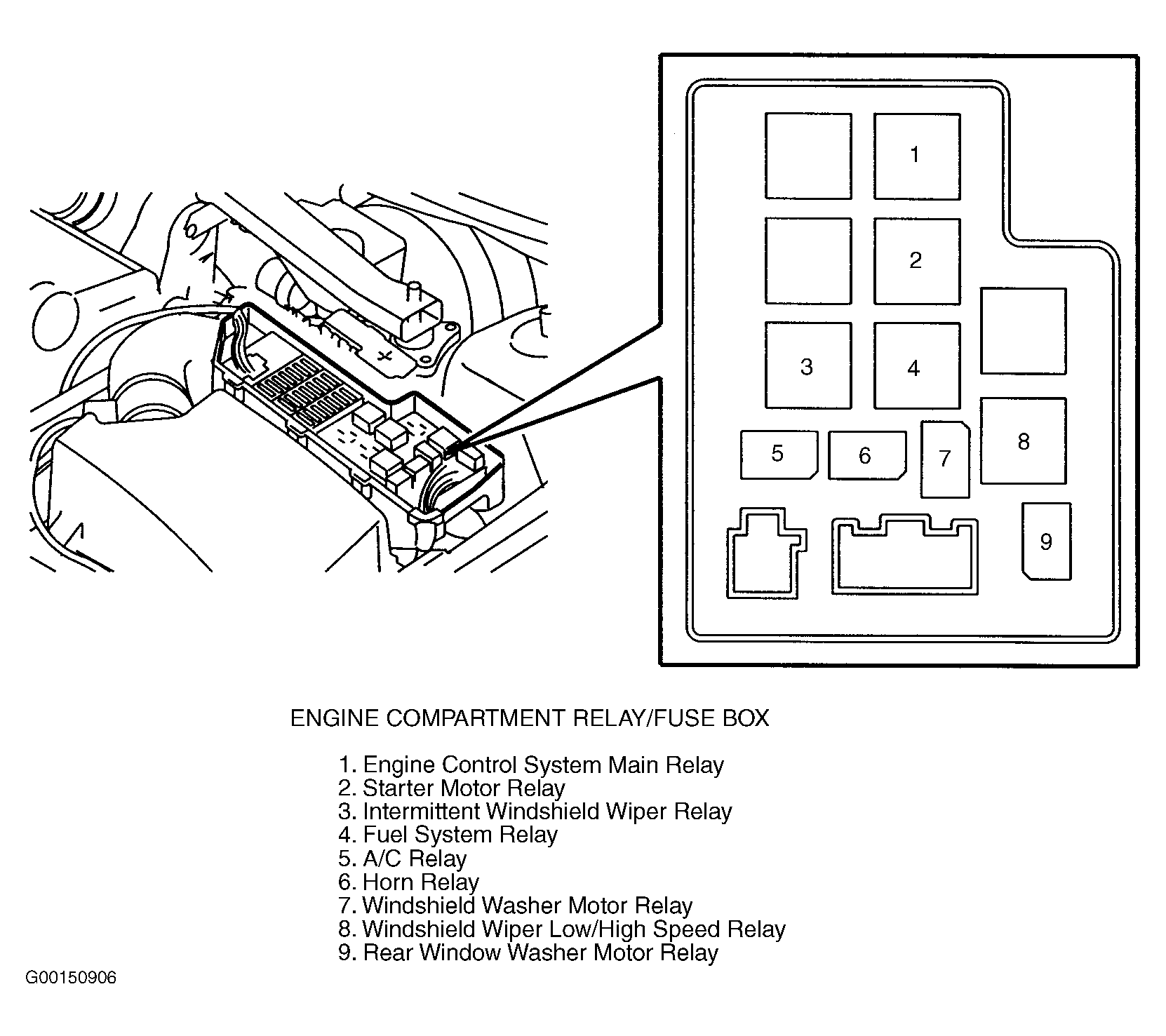 1
2
3
4
5
6
7
8
9

ENGINE COMPARTMENT RELAY/FUSE BOX

1. Engine Control System Main Relay
2. Starter Motor Relay
3. Intermittent Windshield Wiper Relay
4. Fuel System Relay
5. A/C Relay
6. Horn Relay
7. Windshield Washer Motor Relay
8. Windshield Wiper Low/High Speed Relay
9. Rear Window Washer Motor Relay

G00150906