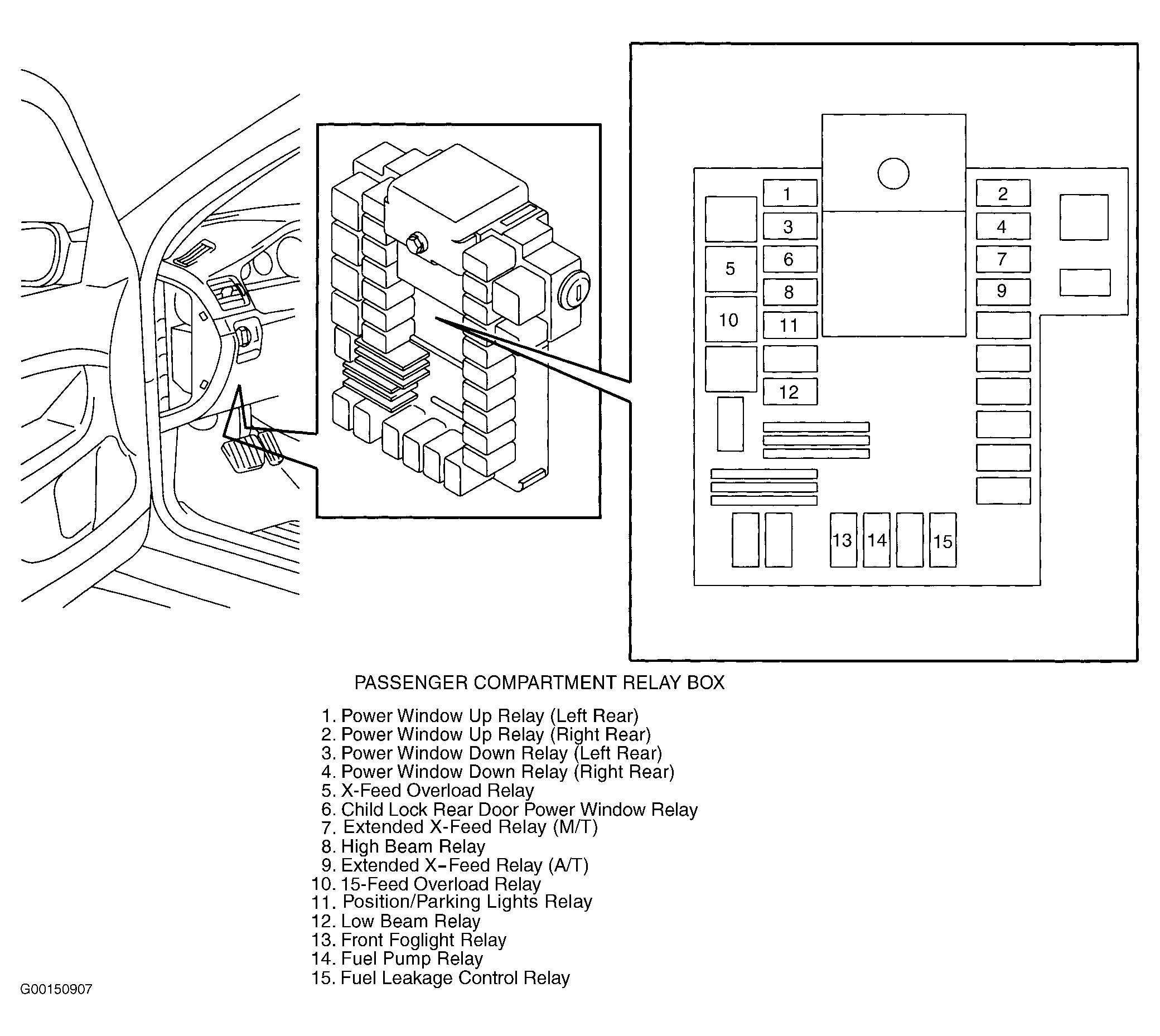 1
2
3
4
5
6
7
8
9
10
11
12
13
14
15

PASSENGER COMPARTMENT RELAY BOX

1. Power Window Up Relay (Left Rear)
2. Power Window Up Relay (Right Rear)
3. Power Window Down Relay (Left Rear)
4. Power Window Down Relay (Right Rear)
5. X-Feed Overload Relay
6. Child Lock Rear Door Power Window Relay
7. Extended X-Feed Relay (M/T)
8. High Beam Relay
9. Extended X-Feed Relay (A/T)
10. 15-Feed Overload Relay
11. Position/Parking Lights Relay
12. Low Beam Relay
13. Front Foglight Relay
14. Fuel Pump Relay
15. Fuel Leakage Control Relay

G00150907