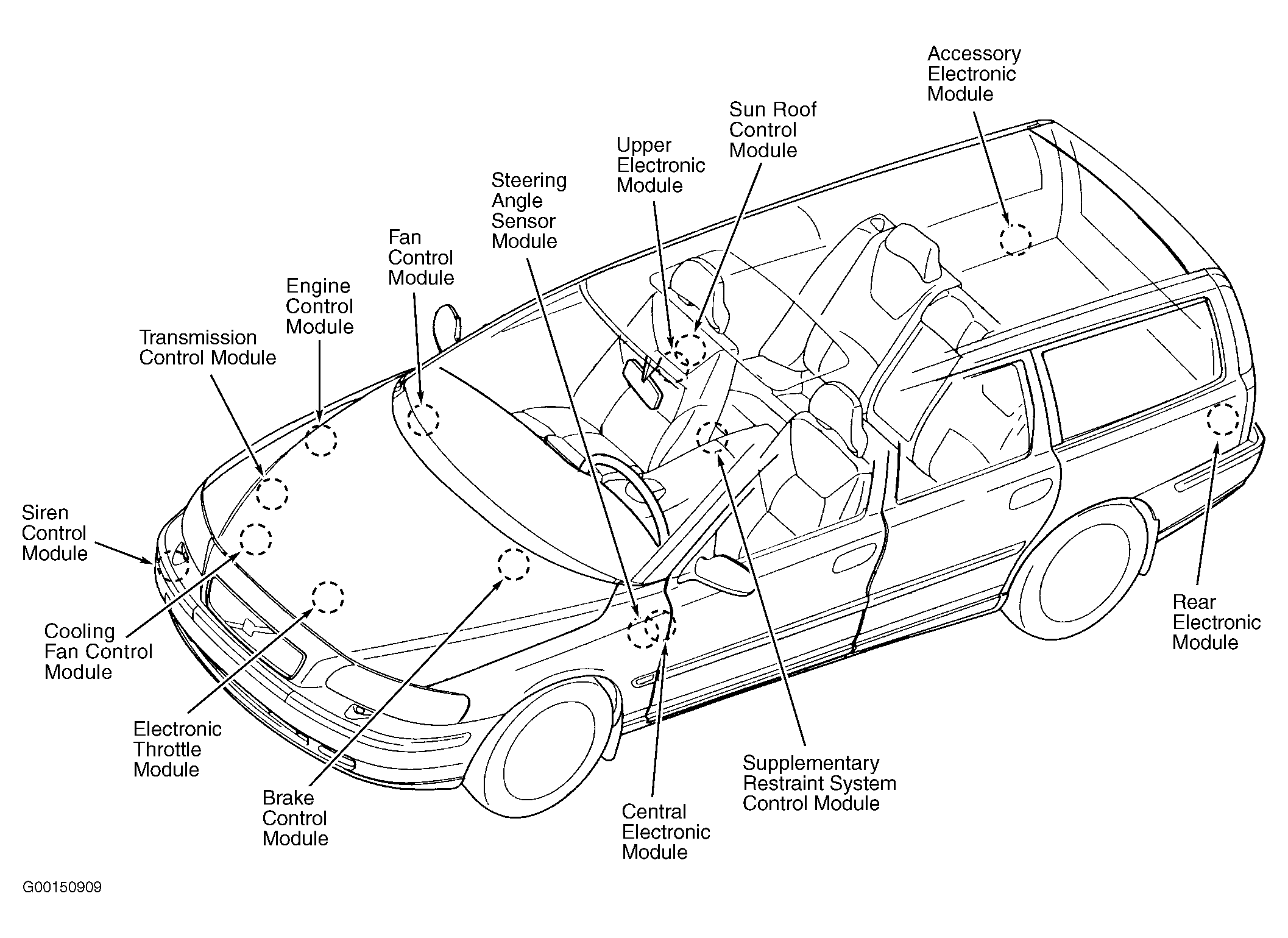 Accessory Electronic Module

Sun Roof Control Module

Upper Electronic Module

Steering Angle Sensor Module

Fan Control Module

Engine Control Module

Transmission Control Module

Siren Control Module

Cooling Fan Control Module

Electronic Throttle Module

Brake Control Module

Central Electronic Module

Supplementary Restraint System Control Module

Rear Electronic Module

G00150909