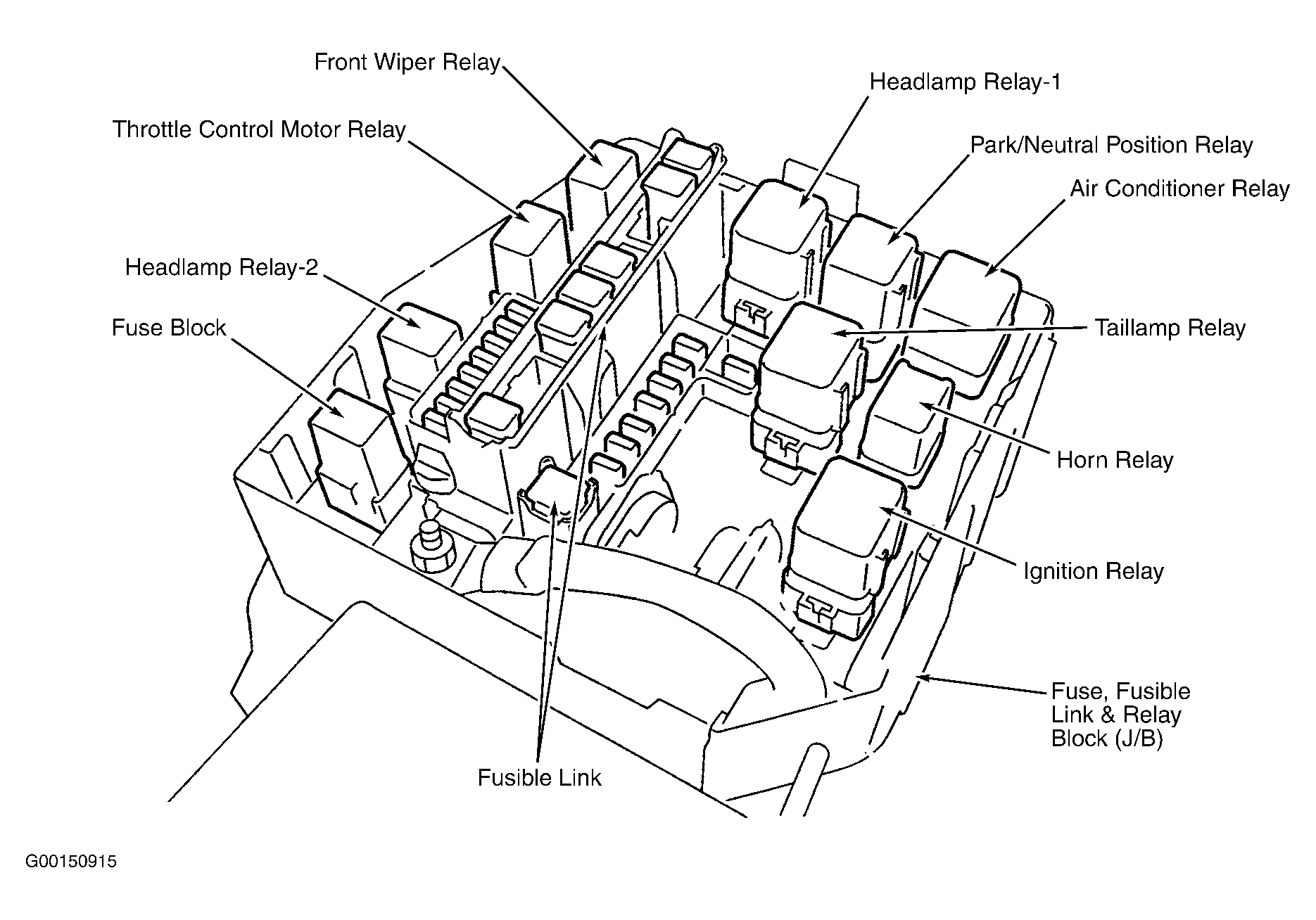 Front Wiper Relay

Headlamp Relay-1

Throttle Control Motor Relay

Park/Neutral Position Relay

Air Conditioner Relay

Headlamp Relay-2

Fuse Block

Taillamp Relay

Horn Relay

Ignition Relay

Fuse, Fusible Link & Relay Block (J/B)

Fusible Link

G00150915