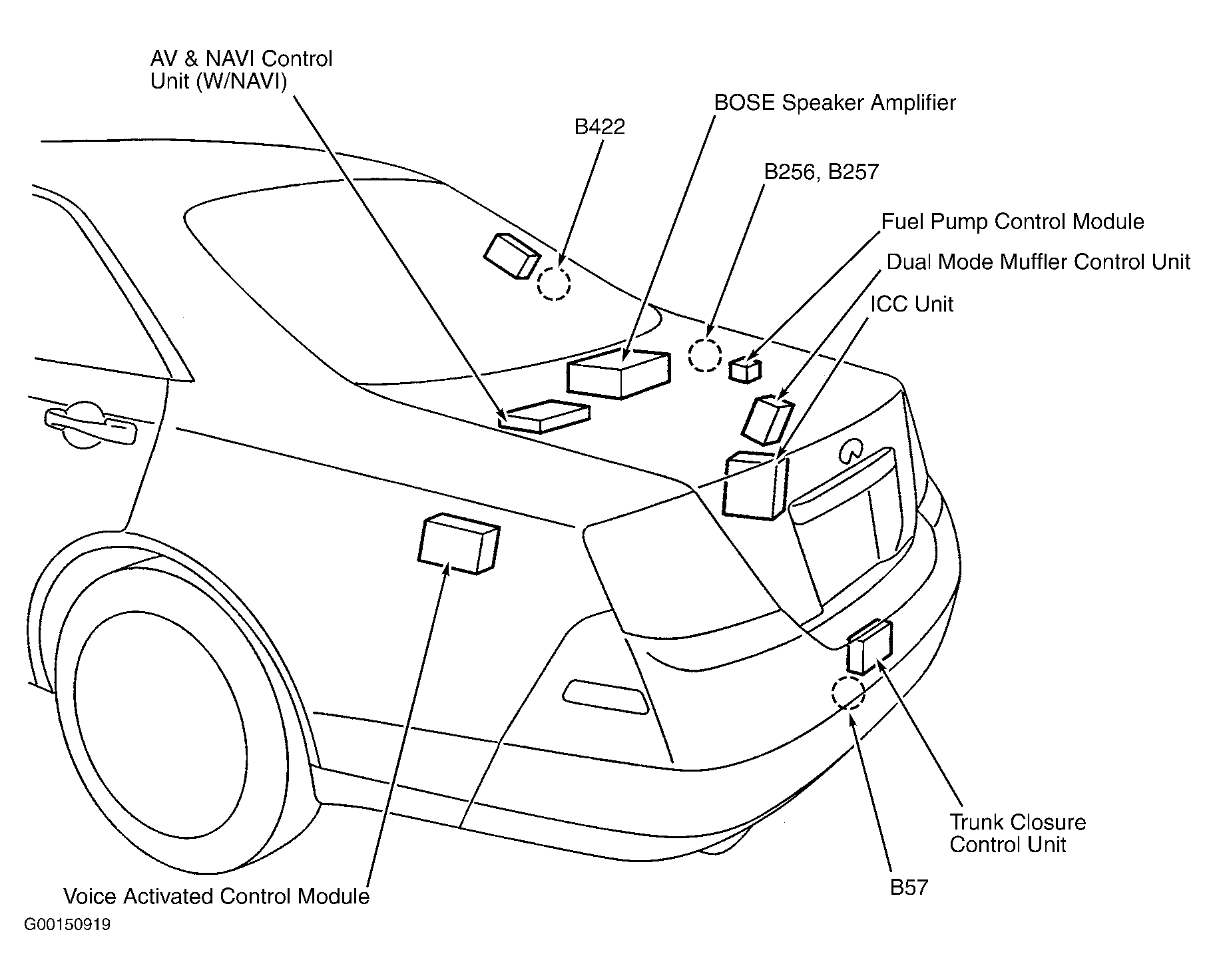 AV & NAVI Control Unit (W/NAVI)

BOSE Speaker Amplifier

B422

B256, B257

Fuel Pump Control Module

Dual Mode Muffler Control Unit

ICC Unit

Trunk Closure Control Unit

B57

Voice Activated Control Module

G00150919