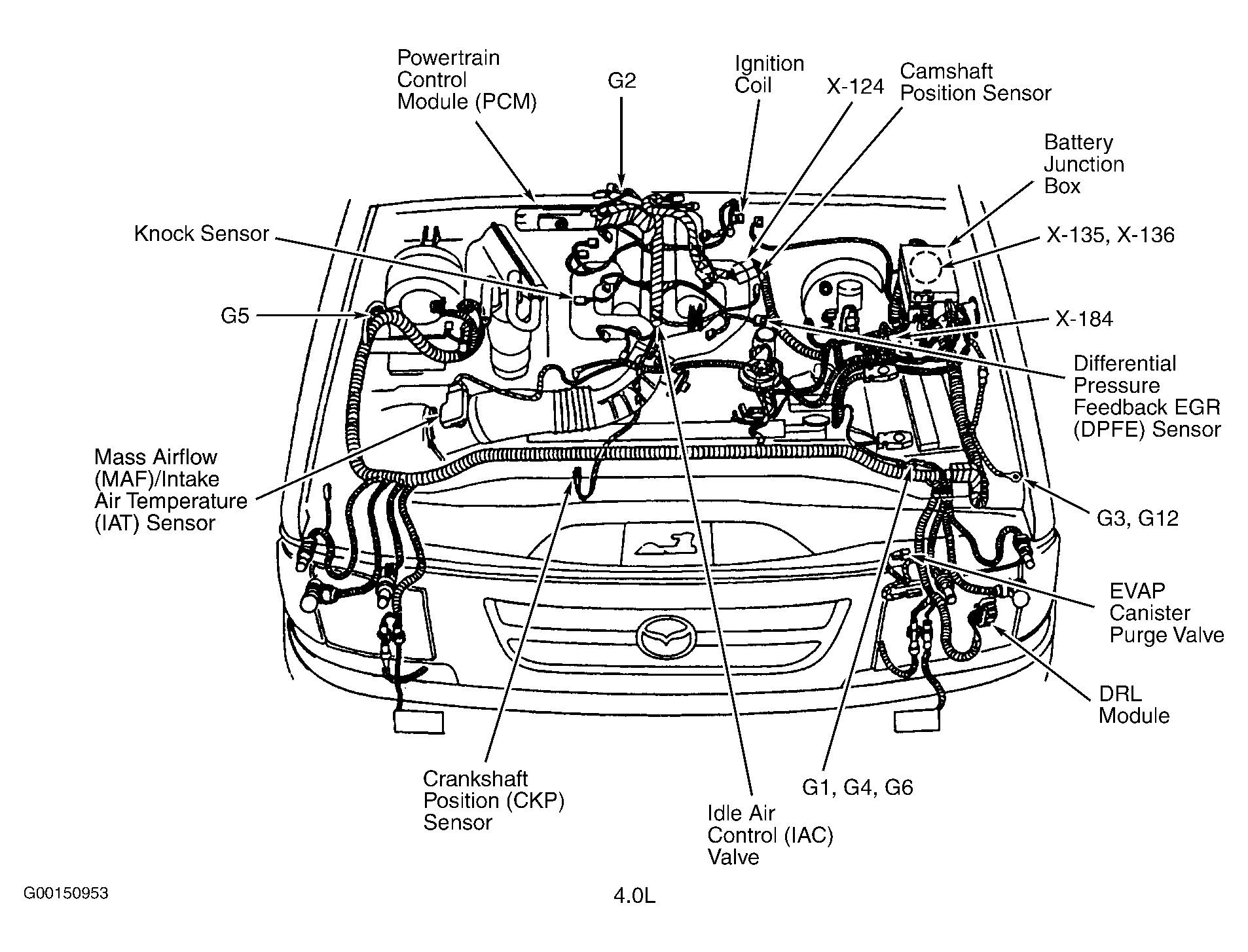 Powertrain Control Module (PCM)

G2

Ignition Coil

X-124

Camshaft Position Sensor

Battery Junction Box

Knock Sensor

X-135, X-136

G5

X-184

Differential Pressure Feedback EGR (DPFE) Sensor

Mass Airflow (MAF)/Intake Air Temperature (IAT) Sensor

G3, G12

EVAP Canister Purge Valve

DRL Module

Crankshaft Position (CKP) Sensor

Idle Air Control (IAC) Valve

G1, G4, G6

G00150953

4.0L