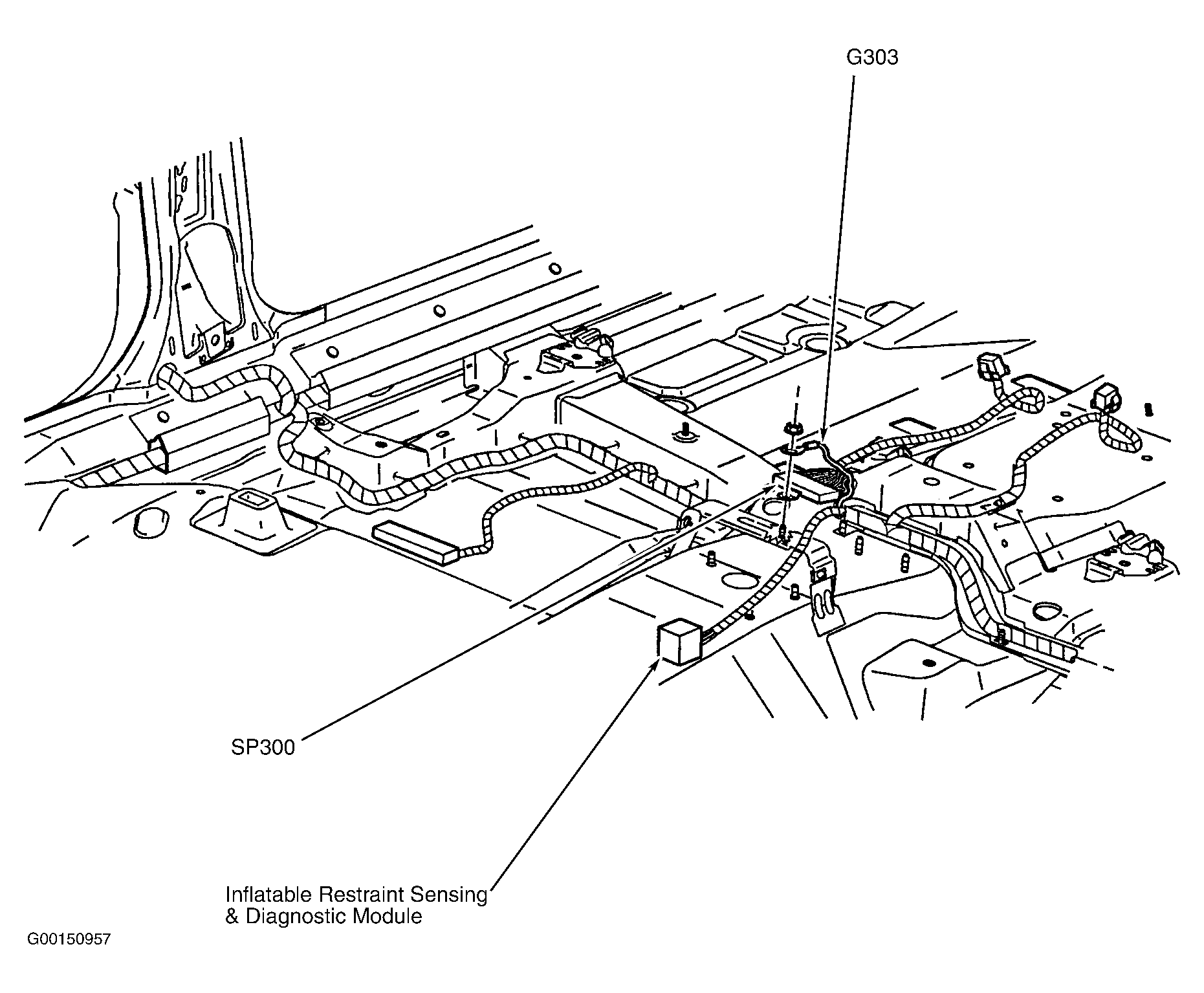 G303

SP300

Inflatable Restraint Sensing & Diagnostic Module

G00150957