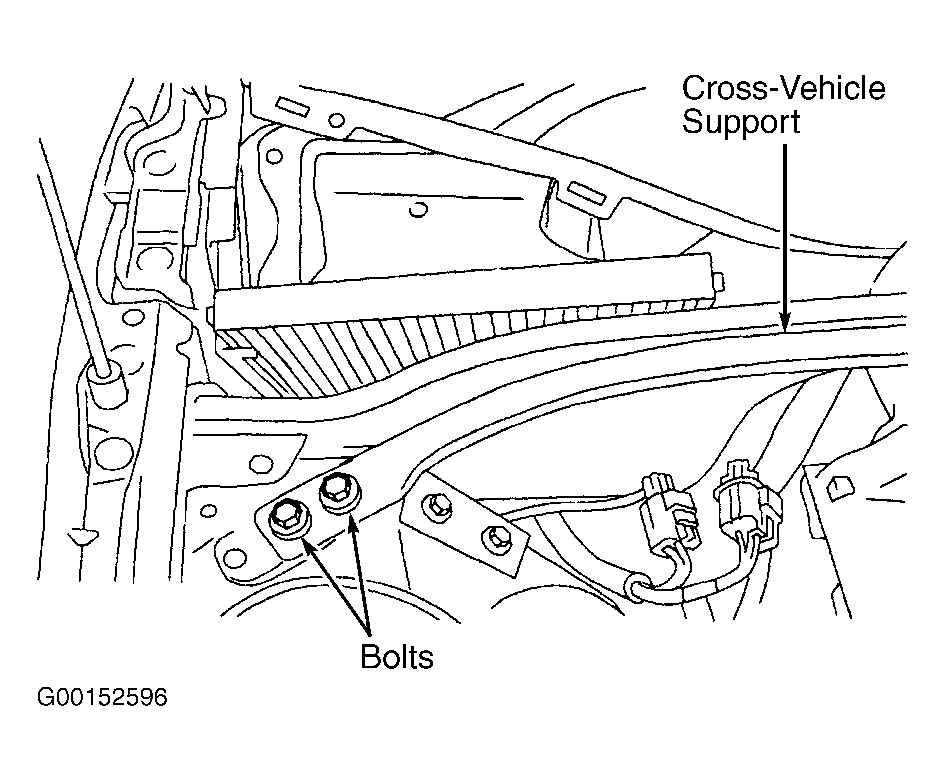 Cross-Vehicle Support

Bolts

G00152596