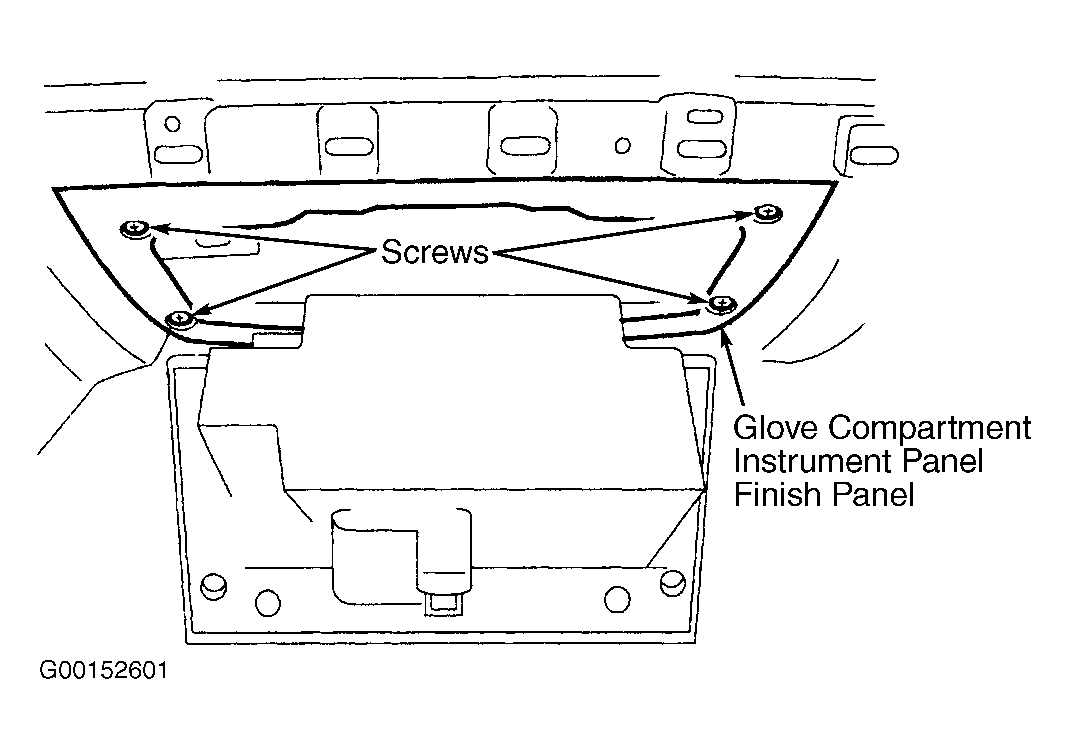 Screws

Glove Compartment
Instrument Panel
Finish Panel

G00152601