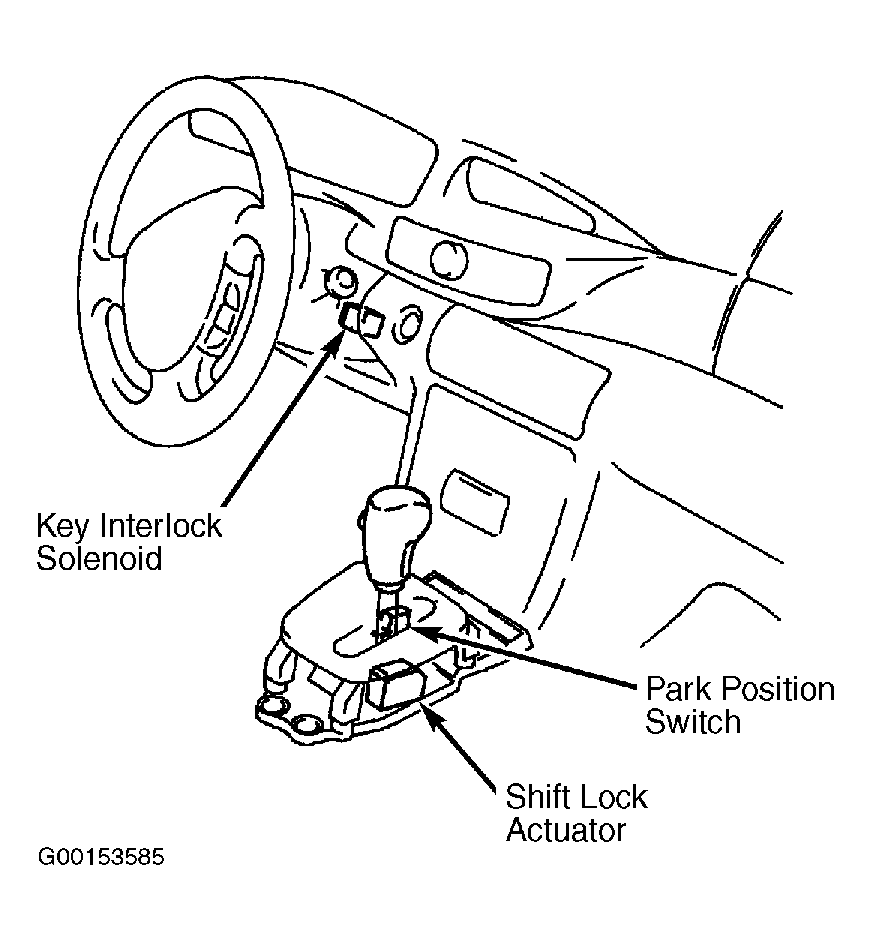 Key Interlock Solenoid

Park Position Switch

Shift Lock Actuator

G00153585