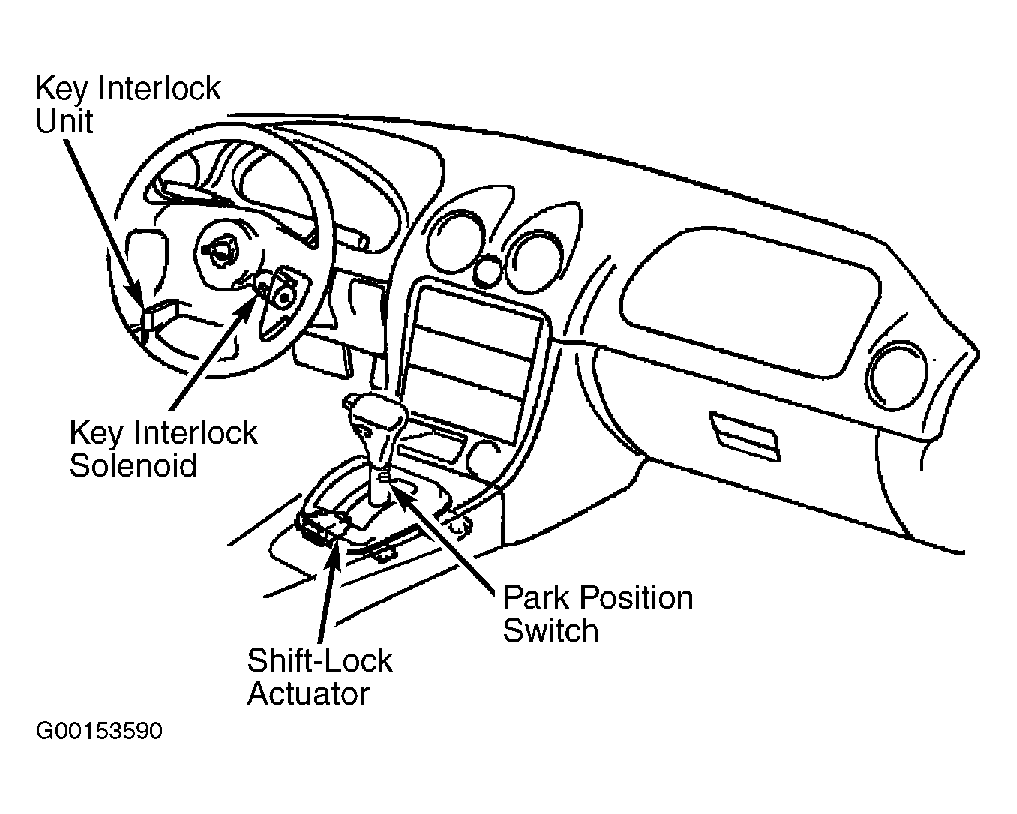 Key Interlock
Unit

Key Interlock
Solenoid

Park Position
Switch

Shift-Lock
Actuator

G00153590