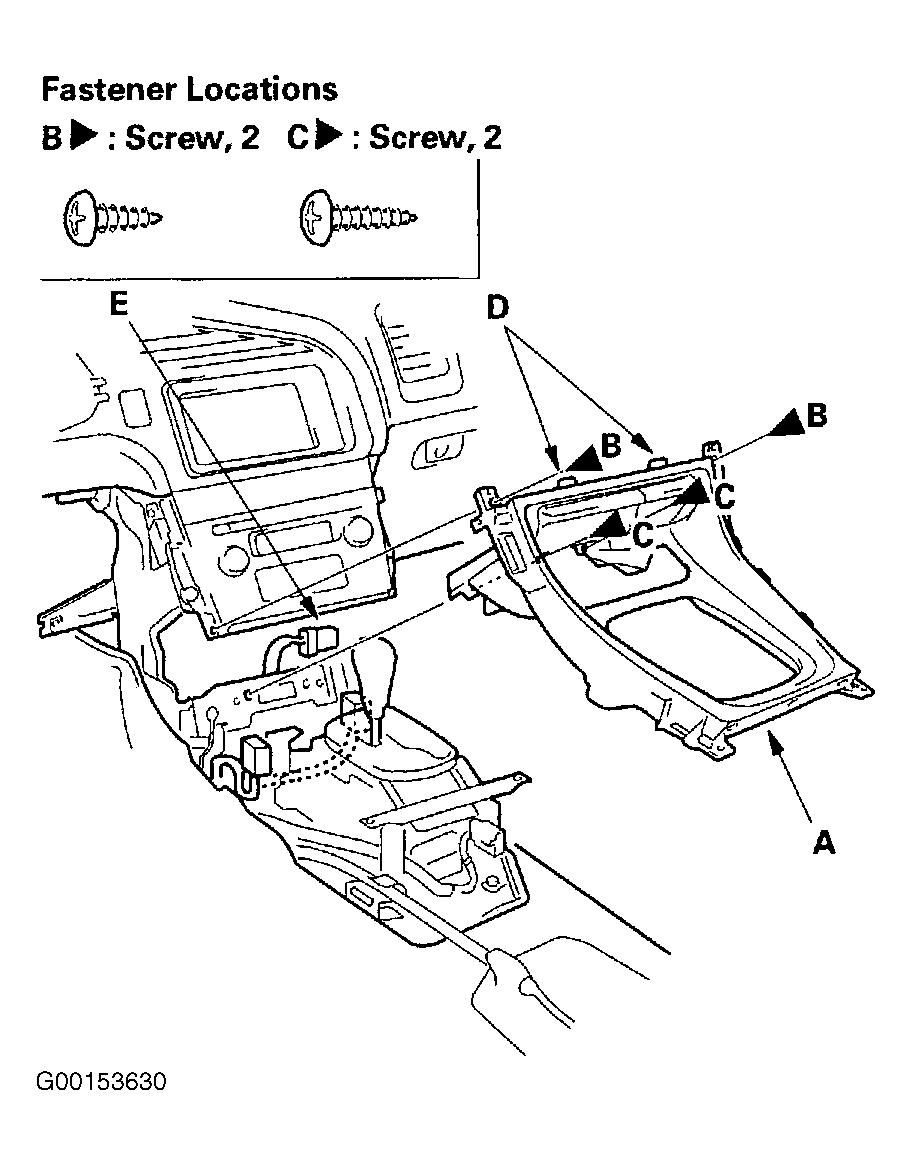 Fastener Locations
B ▶ : Screw, 2 C ▶ : Screw, 2

E
D
B
B
C
C
A

G00153630