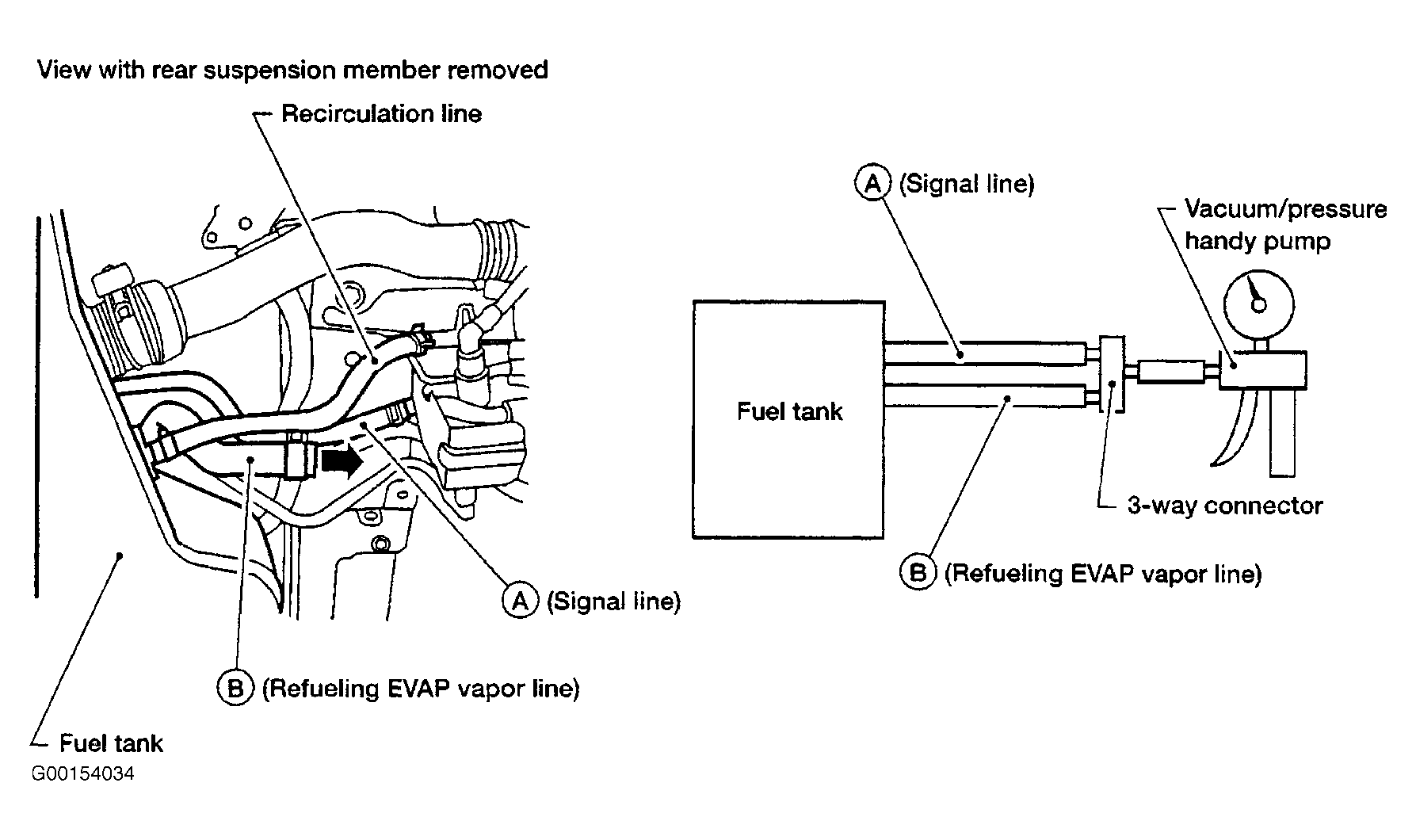 View with rear suspension member removed

Recirculation line

A (Signal line)

B (Refueling EVAP vapor line)

Fuel tank

G00154034

A (Signal line)

Vacuum/pressure handy pump

Fuel tank

3-way connector

B (Refueling EVAP vapor line)