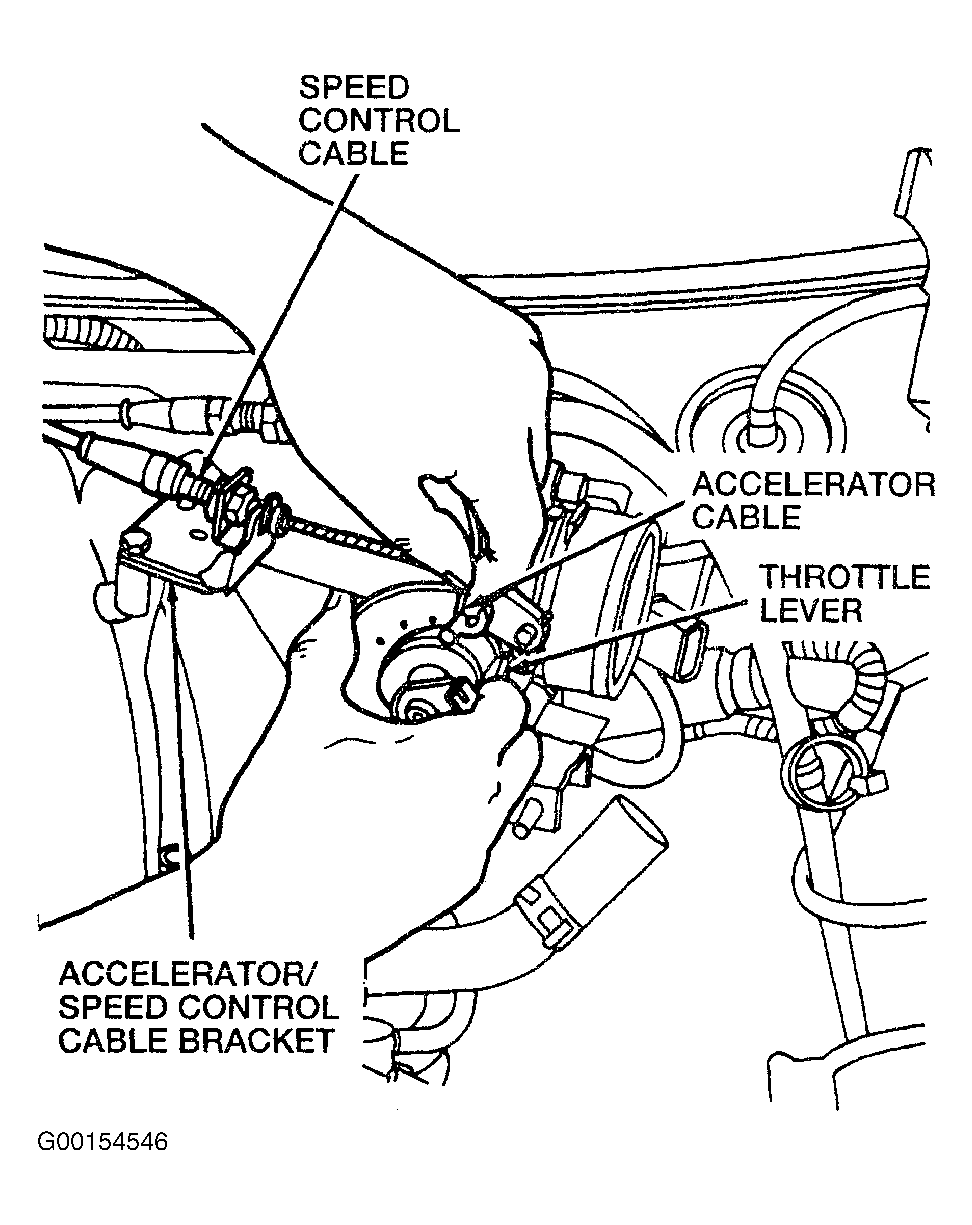 SPEED CONTROL CABLE

ACCELERATOR CABLE

THROTTLE LEVER

ACCELERATOR/ SPEED CONTROL CABLE BRACKET

G00154546