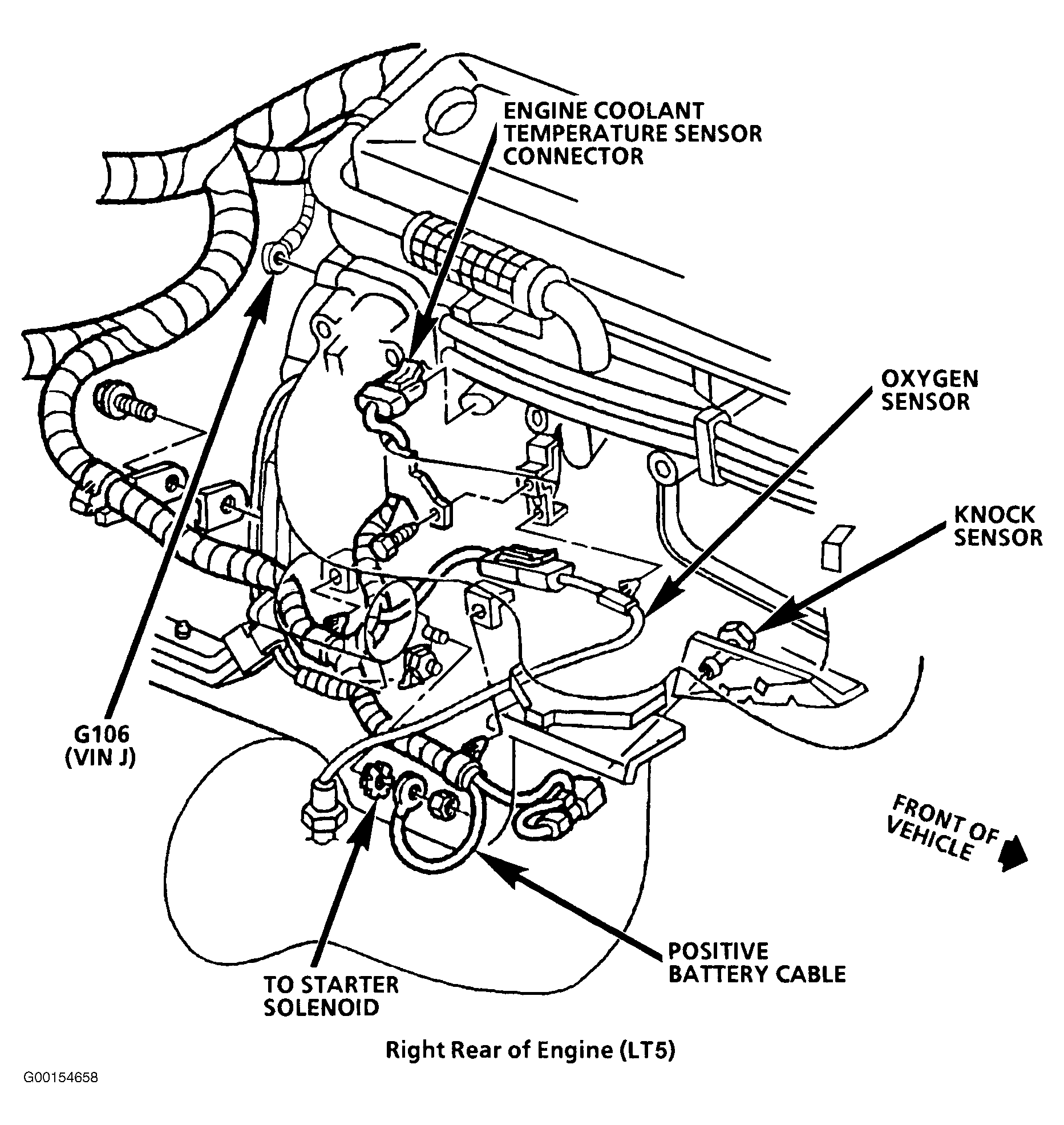 ENGINE COOLANT TEMPERATURE SENSOR CONNECTOR

OXYGEN SENSOR

KNOCK SENSOR

G106 (VIN J)

FRONT OF VEHICLE

POSITIVE BATTERY CABLE

TO STARTER SOLENOID

Right Rear of Engine (LT5)

G00154658