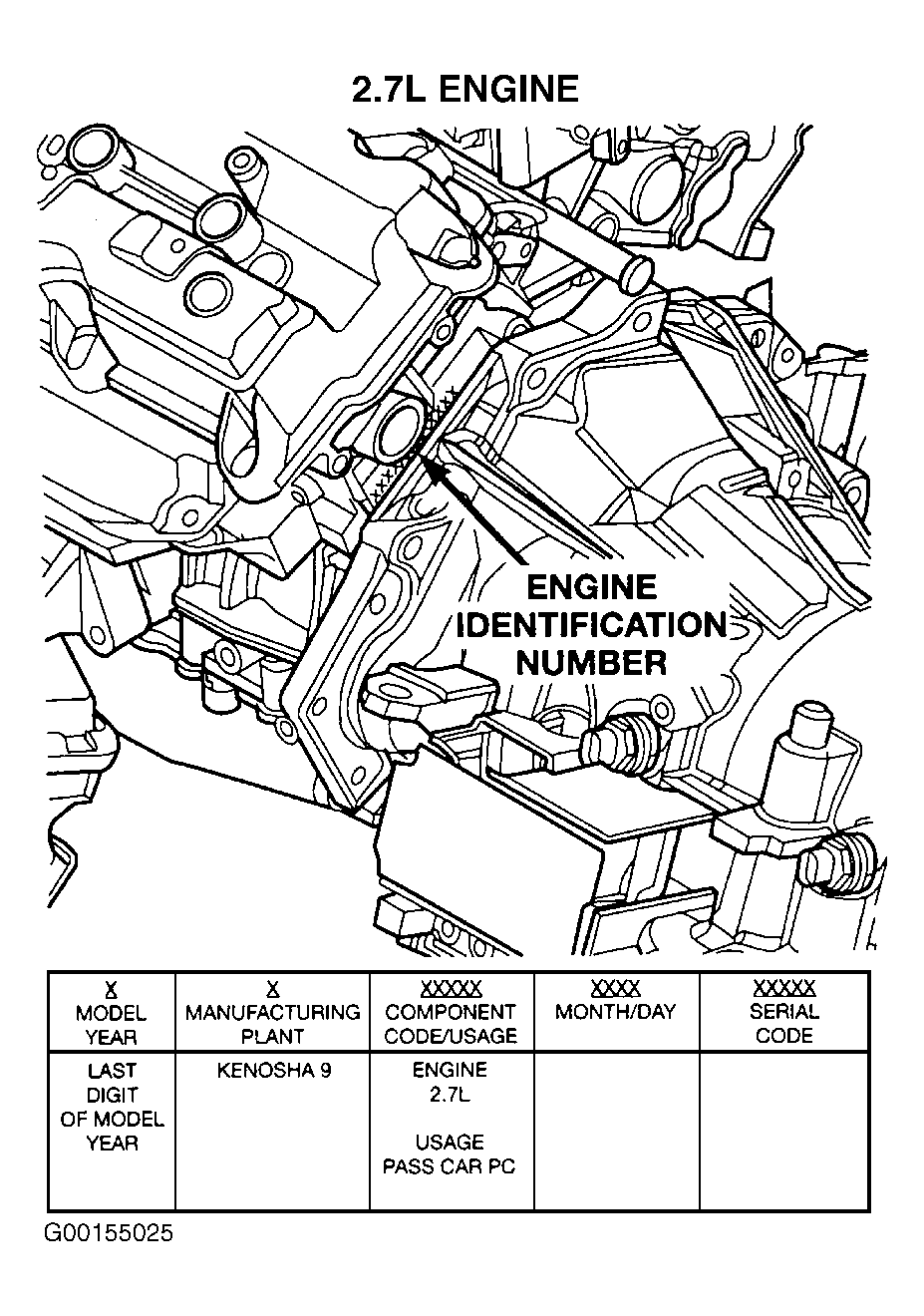 2.7L ENGINE

ENGINE IDENTIFICATION NUMBER

| X MODEL YEAR | X MANUFACTURING PLANT | XXXXX COMPONENT CODE/USAGE | XXXX MONTH/DAY | XXXXX SERIAL CODE |
|---|---|---|---|---|
| LAST DIGIT OF MODEL YEAR | KENOSHA 9 | ENGINE 2.7L USAGE PASS CAR PC | | |

G00155025