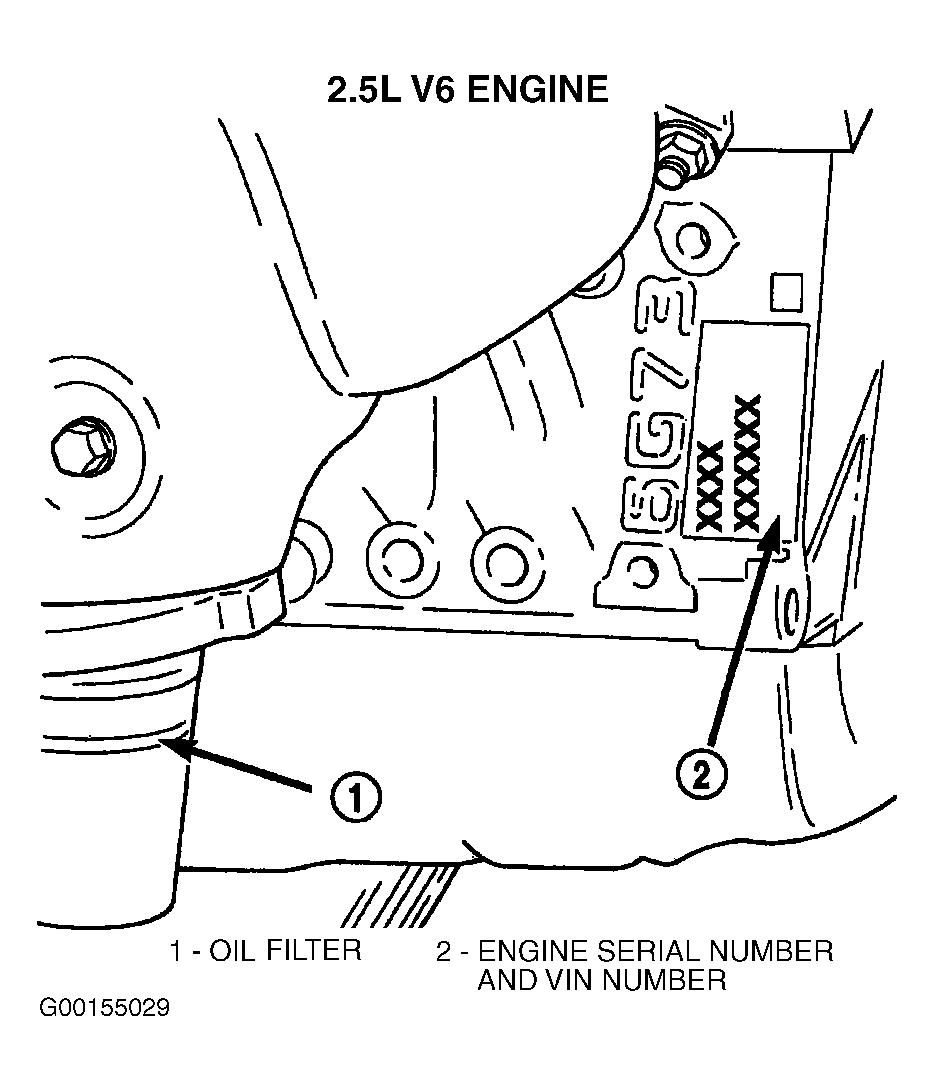 2.5L V6 ENGINE

6G73

XXXX
XXXXXX

1

2

1 - OIL FILTER

2 - ENGINE SERIAL NUMBER AND VIN NUMBER

G00155029