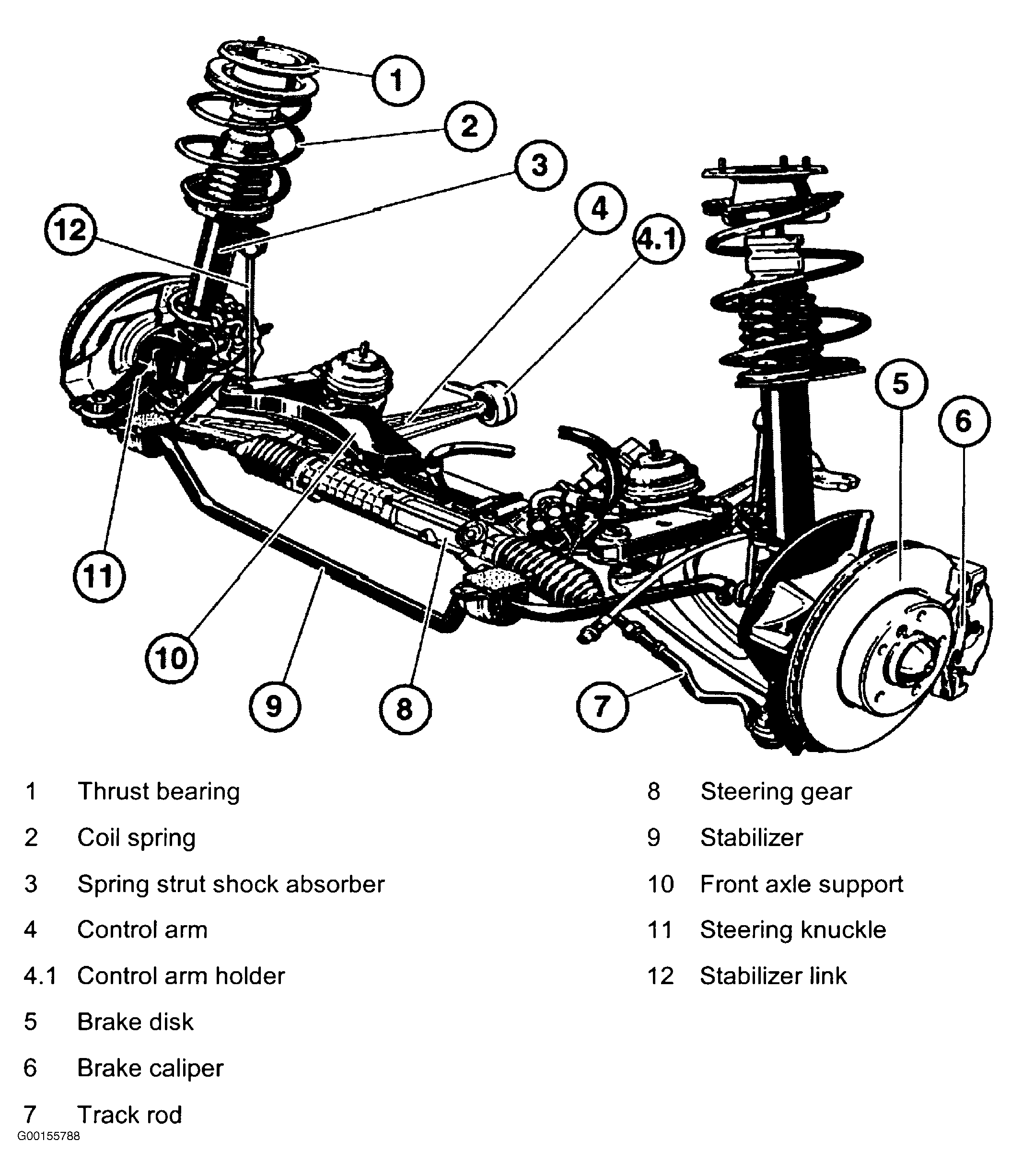 1
2
3
4
4.1
12
5
6
11
10
9
8
7

1 Thrust bearing
2 Coil spring
3 Spring strut shock absorber
4 Control arm
4.1 Control arm holder
5 Brake disk
6 Brake caliper
7 Track rod

8 Steering gear
9 Stabilizer
10 Front axle support
11 Steering knuckle
12 Stabilizer link

G00155788