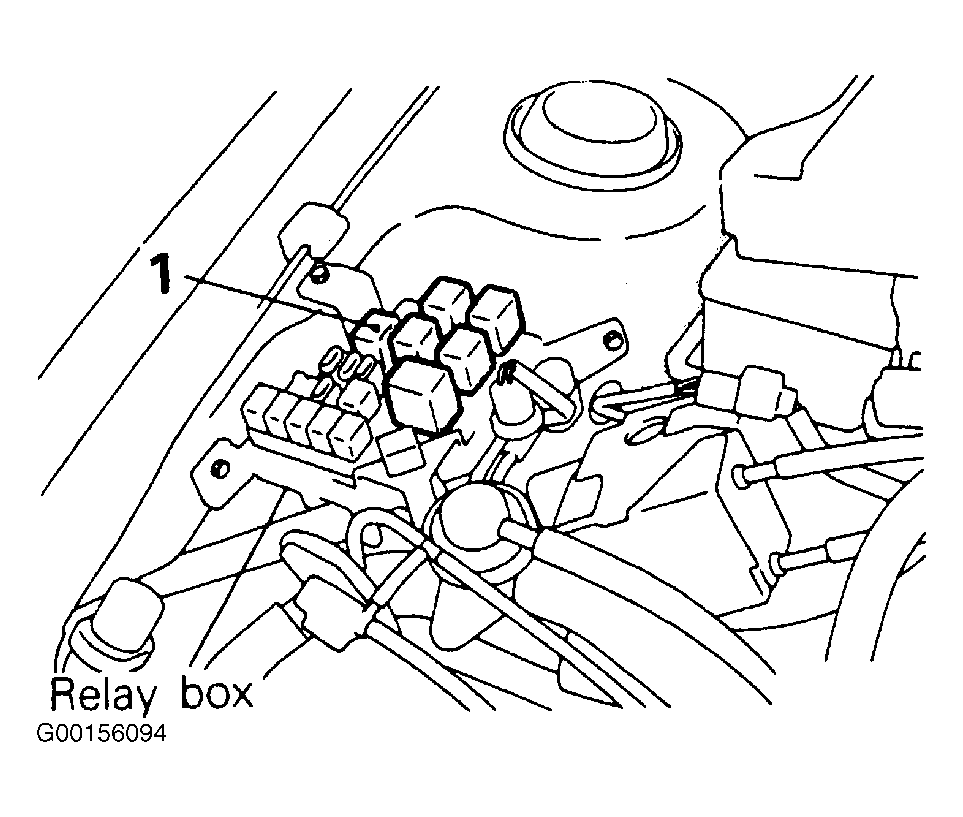 1

Relay box
G00156094