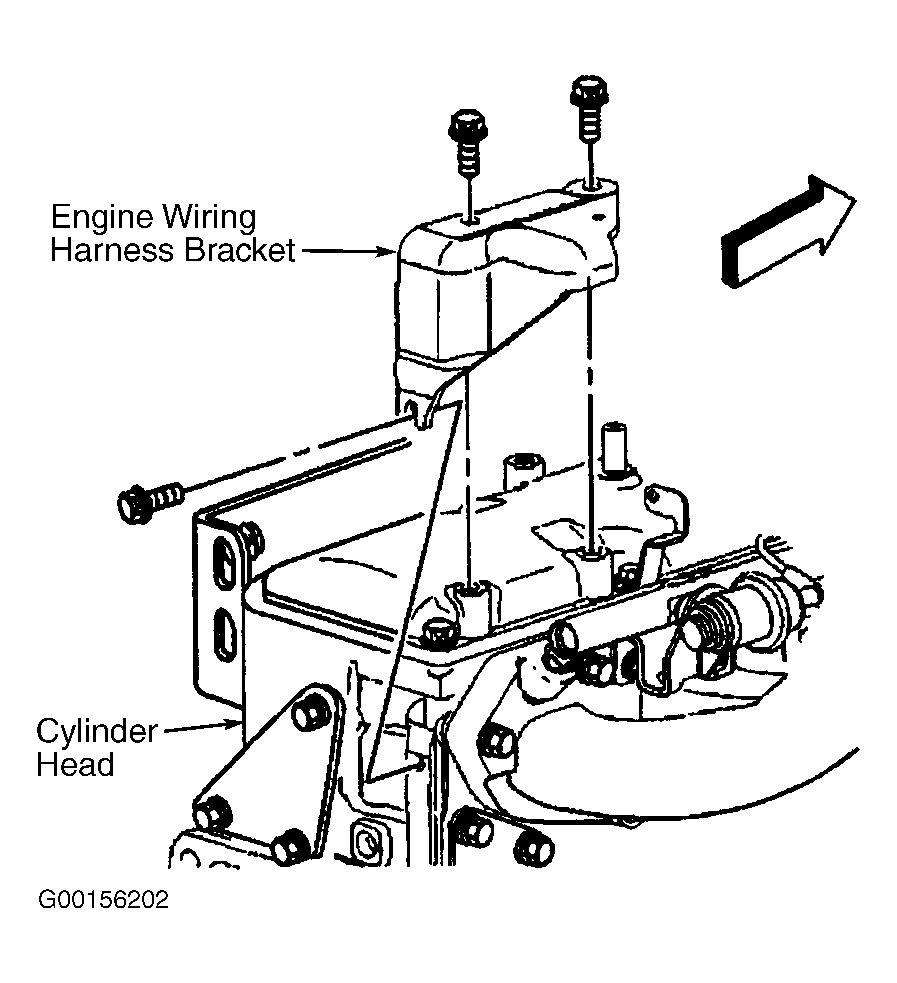 Engine Wiring Harness Bracket

Cylinder Head

G00156202