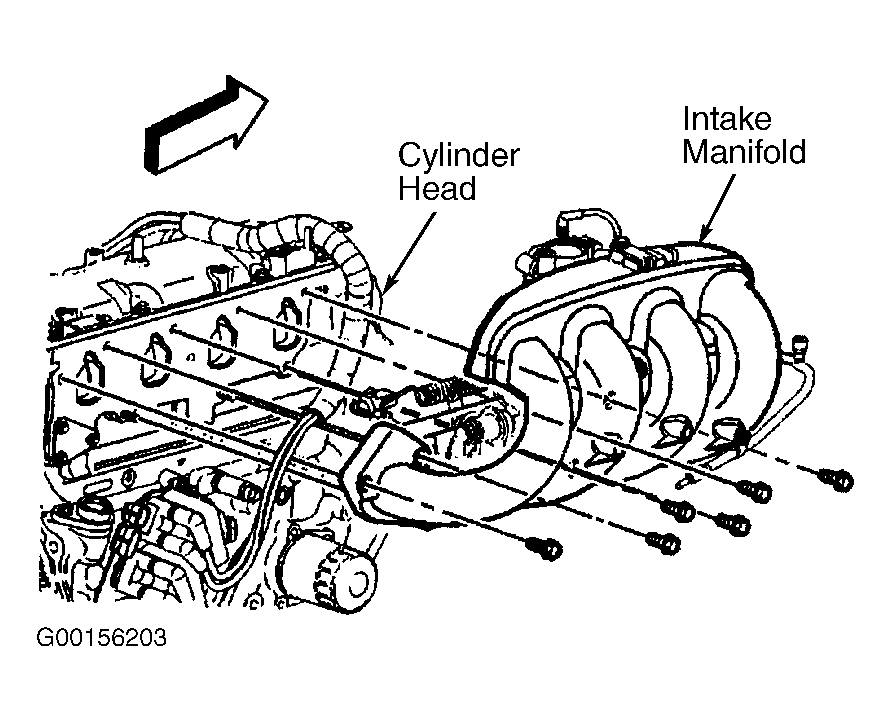 Cylinder Head

Intake Manifold

G00156203