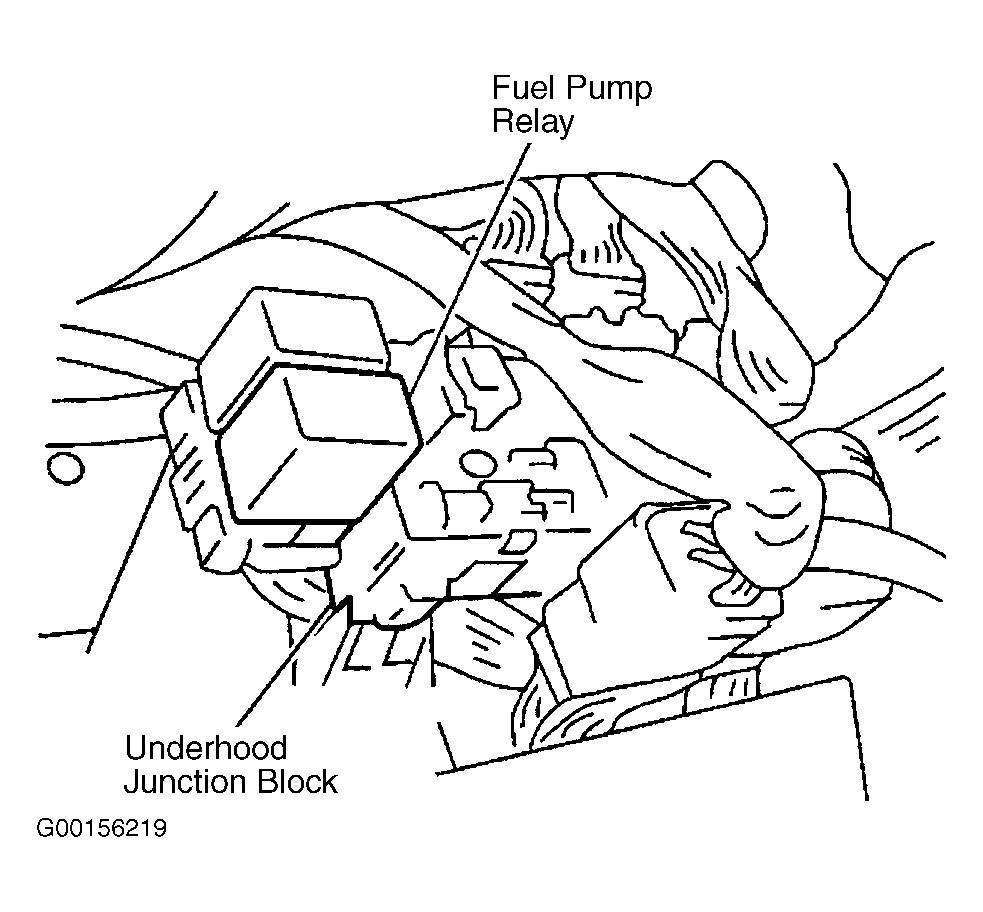 Fuel Pump Relay

Underhood Junction Block

G00156219