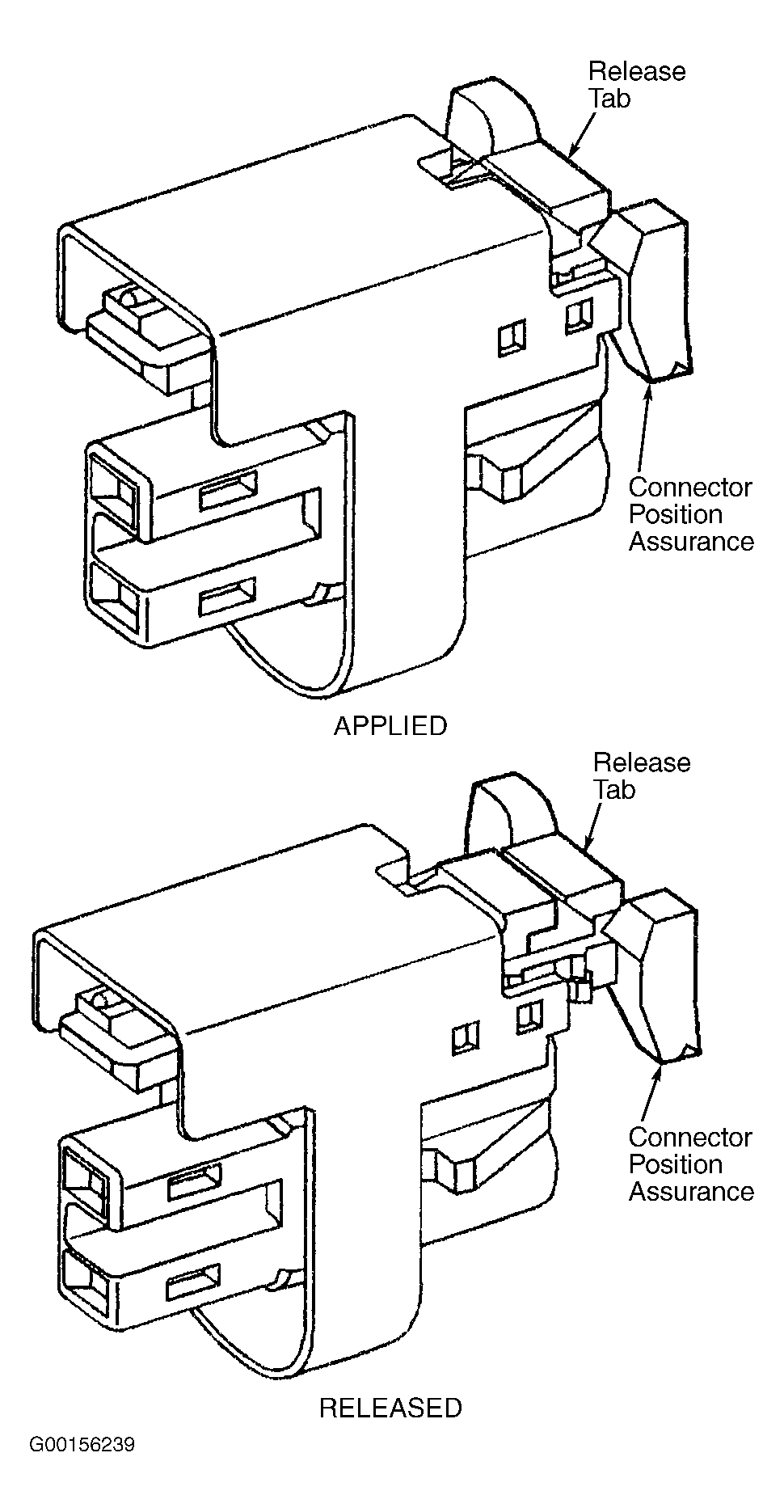 Release Tab

Connector Position Assurance

APPLIED

Release Tab

Connector Position Assurance

RELEASED

G00156239