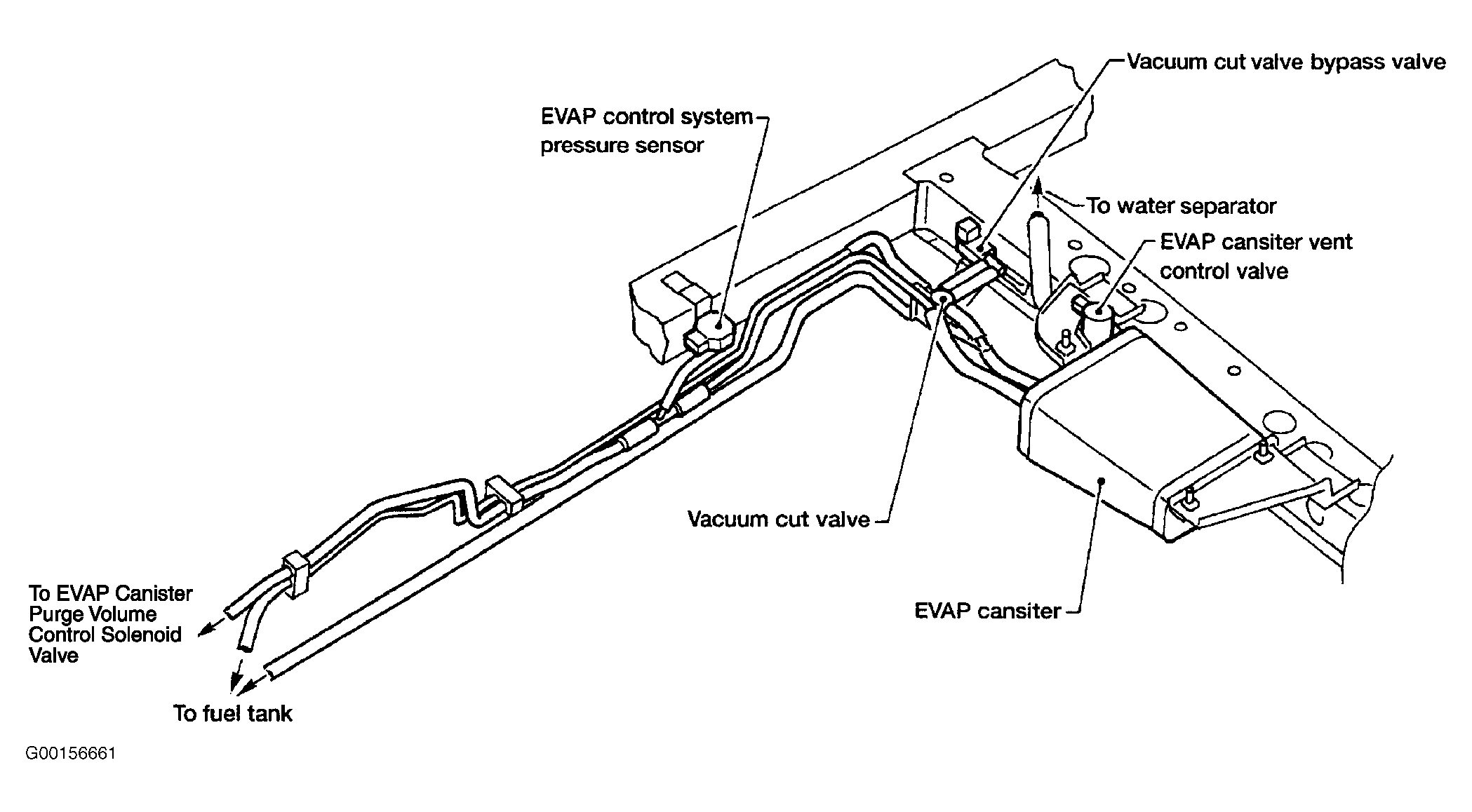 Vacuum cut valve bypass valve

EVAP control system pressure sensor

To water separator

EVAP cansiter vent control valve

Vacuum cut valve

EVAP cansiter

To EVAP Canister Purge Volume Control Solenoid Valve

To fuel tank

G00156661