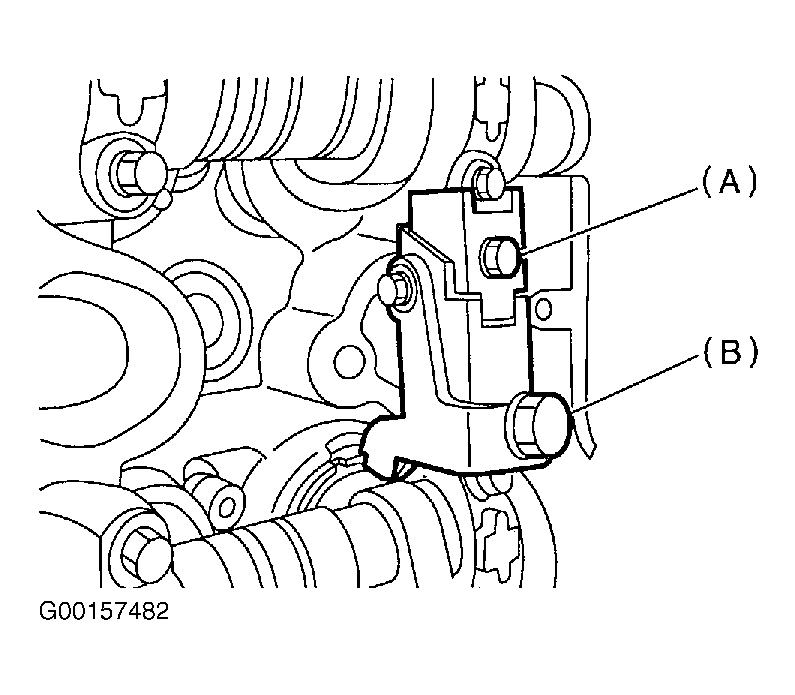 (A)

(B)

G00157482