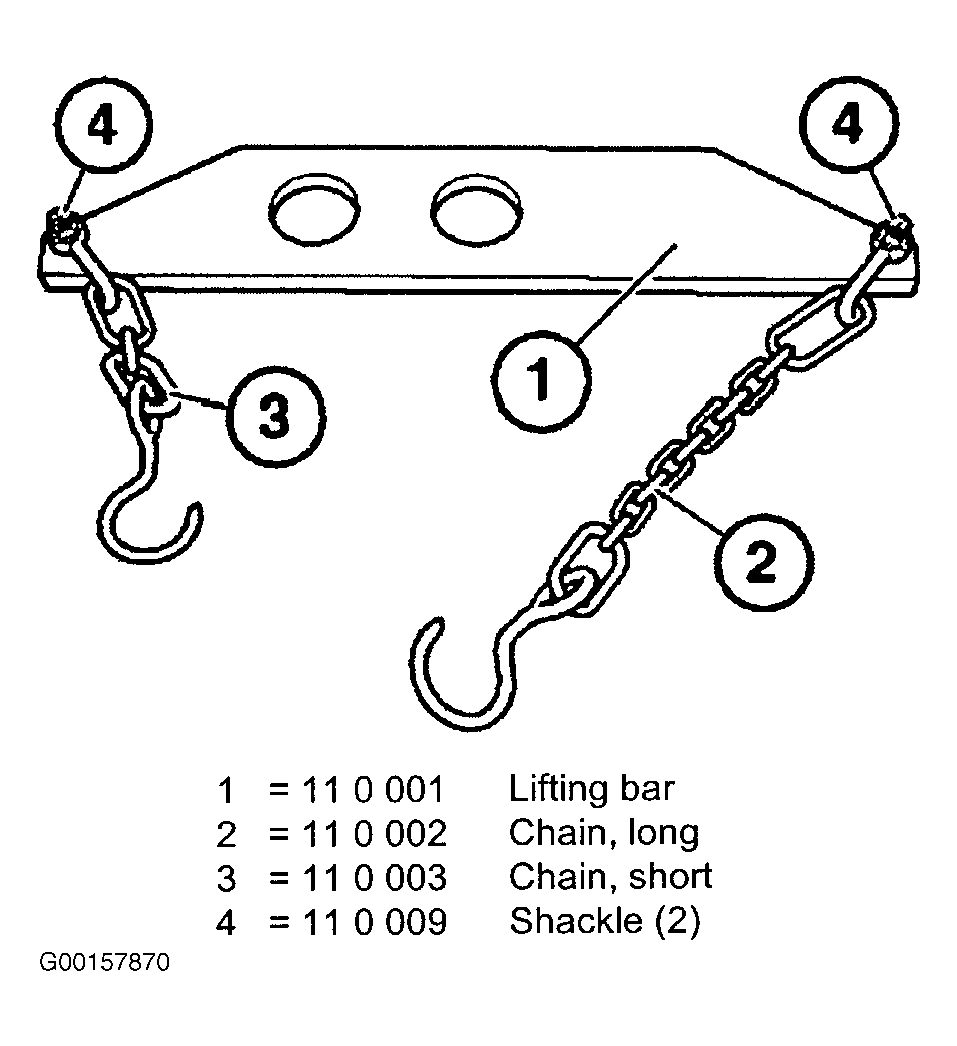 4
4
1
3
2

1 = 11 0 001 Lifting bar
2 = 11 0 002 Chain, long
3 = 11 0 003 Chain, short
4 = 11 0 009 Shackle (2)

G00157870