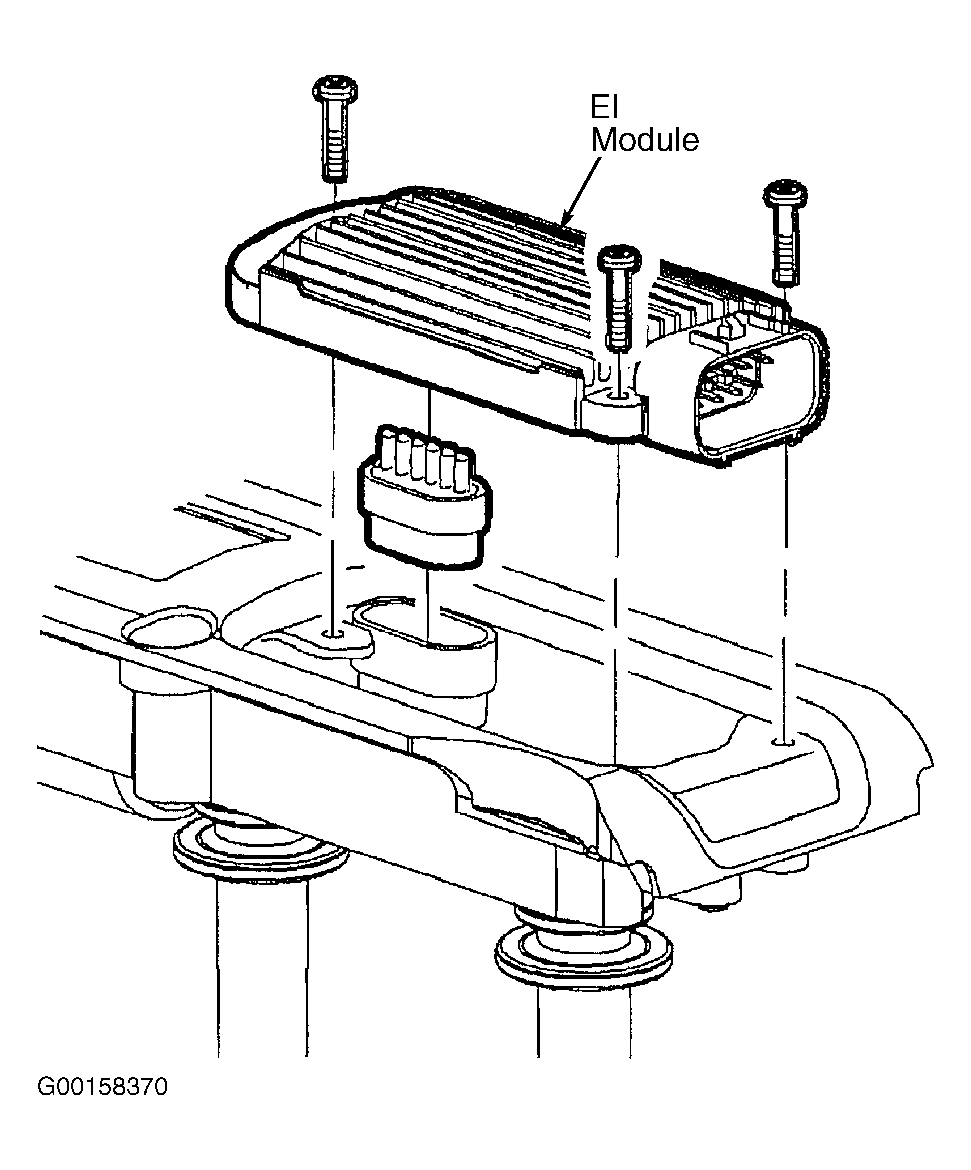 EI
Module

G00158370