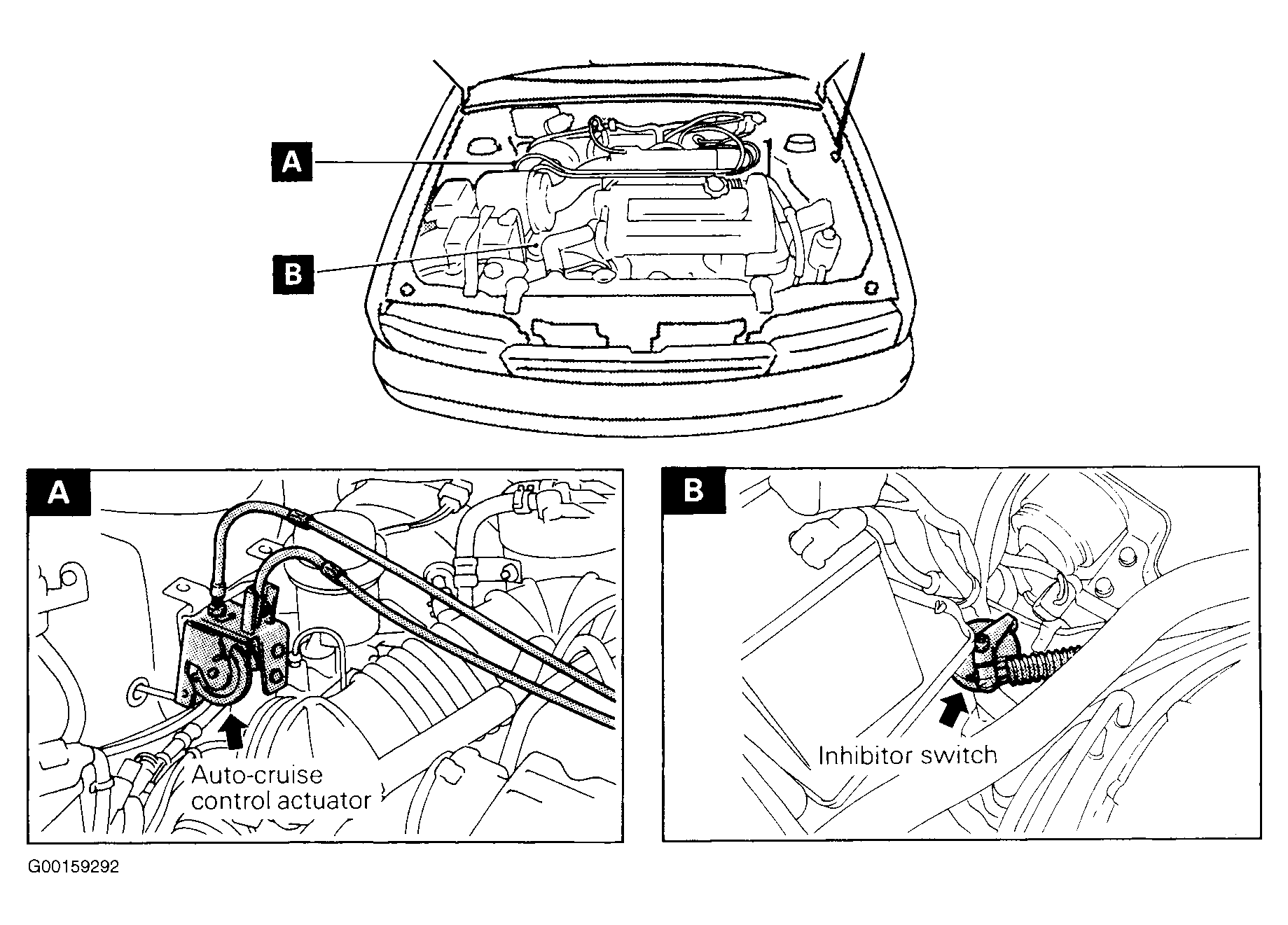 A

B

A

Auto-cruise control actuator

B

Inhibitor switch

G00159292