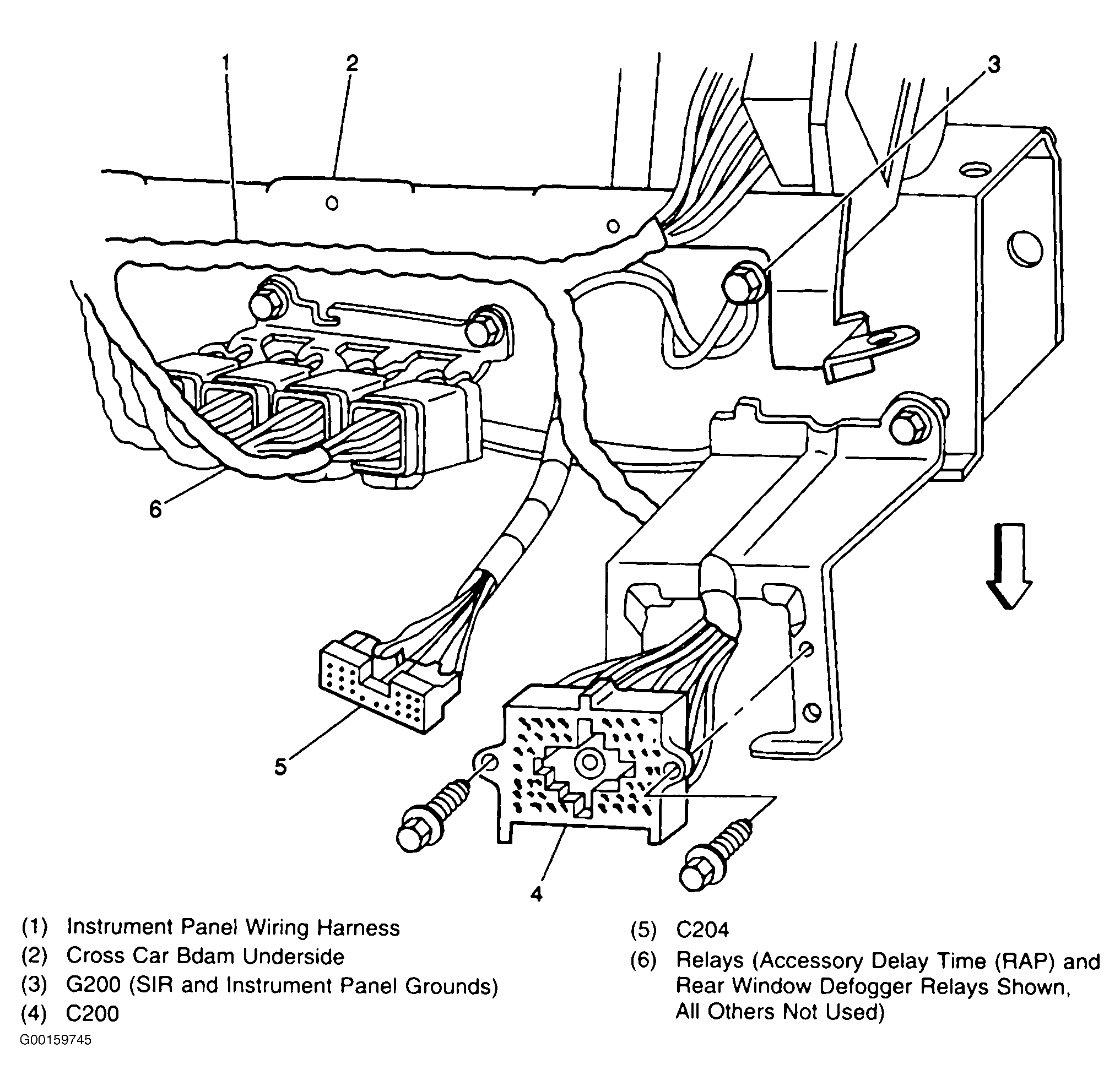 1
2
3
6
5
4

(1) Instrument Panel Wiring Harness
(2) Cross Car Bdam Underside
(3) G200 (SIR and Instrument Panel Grounds)
(4) C200

(5) C204
(6) Relays (Accessory Delay Time (RAP) and Rear Window Defogger Relays Shown, All Others Not Used)

G00159745