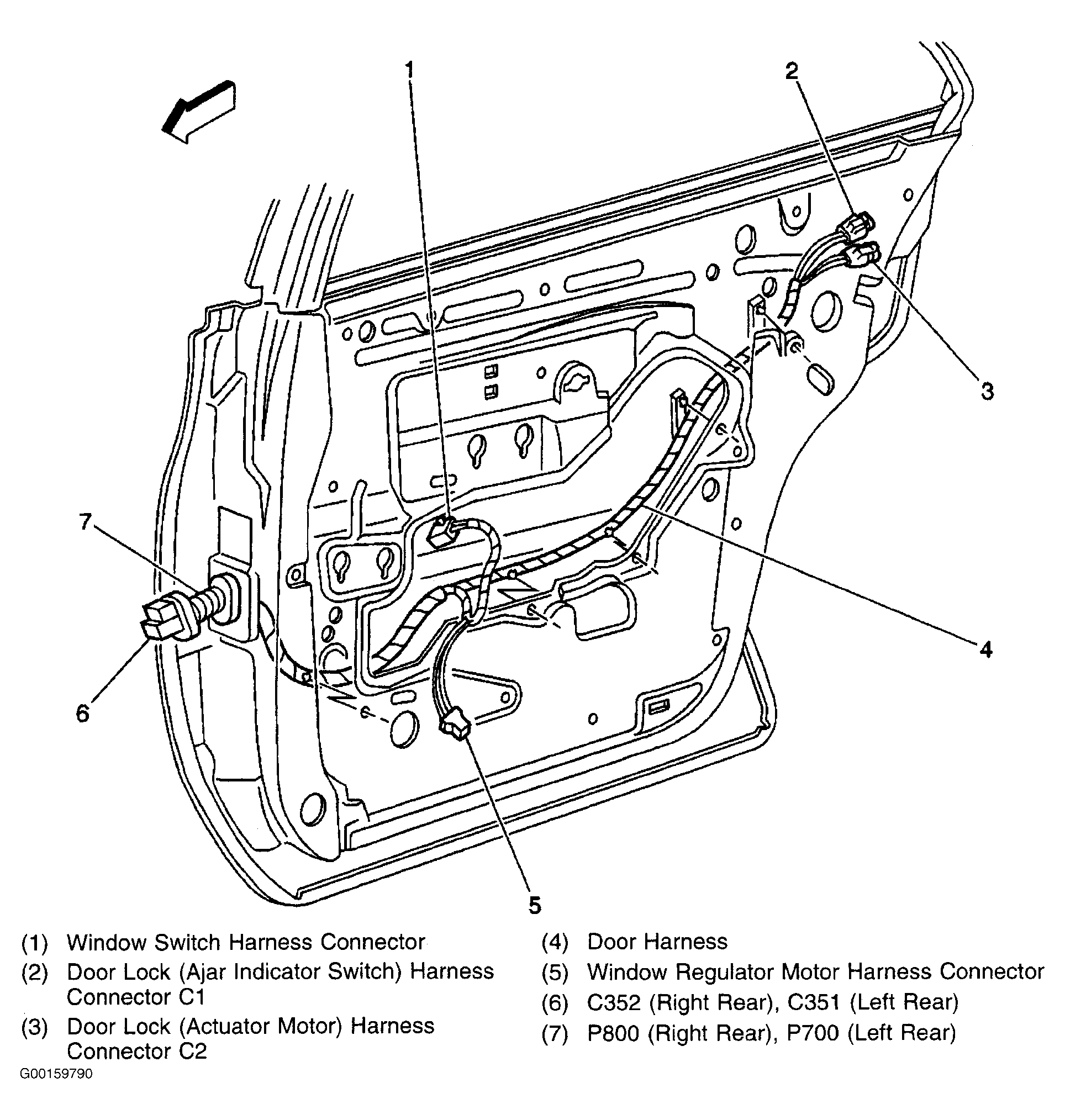 1

2

3

4

5

6

7

(1) Window Switch Harness Connector

(2) Door Lock (Ajar Indicator Switch) Harness Connector C1

(3) Door Lock (Actuator Motor) Harness Connector C2

(4) Door Harness

(5) Window Regulator Motor Harness Connector

(6) C352 (Right Rear), C351 (Left Rear)

(7) P800 (Right Rear), P700 (Left Rear)

G00159790