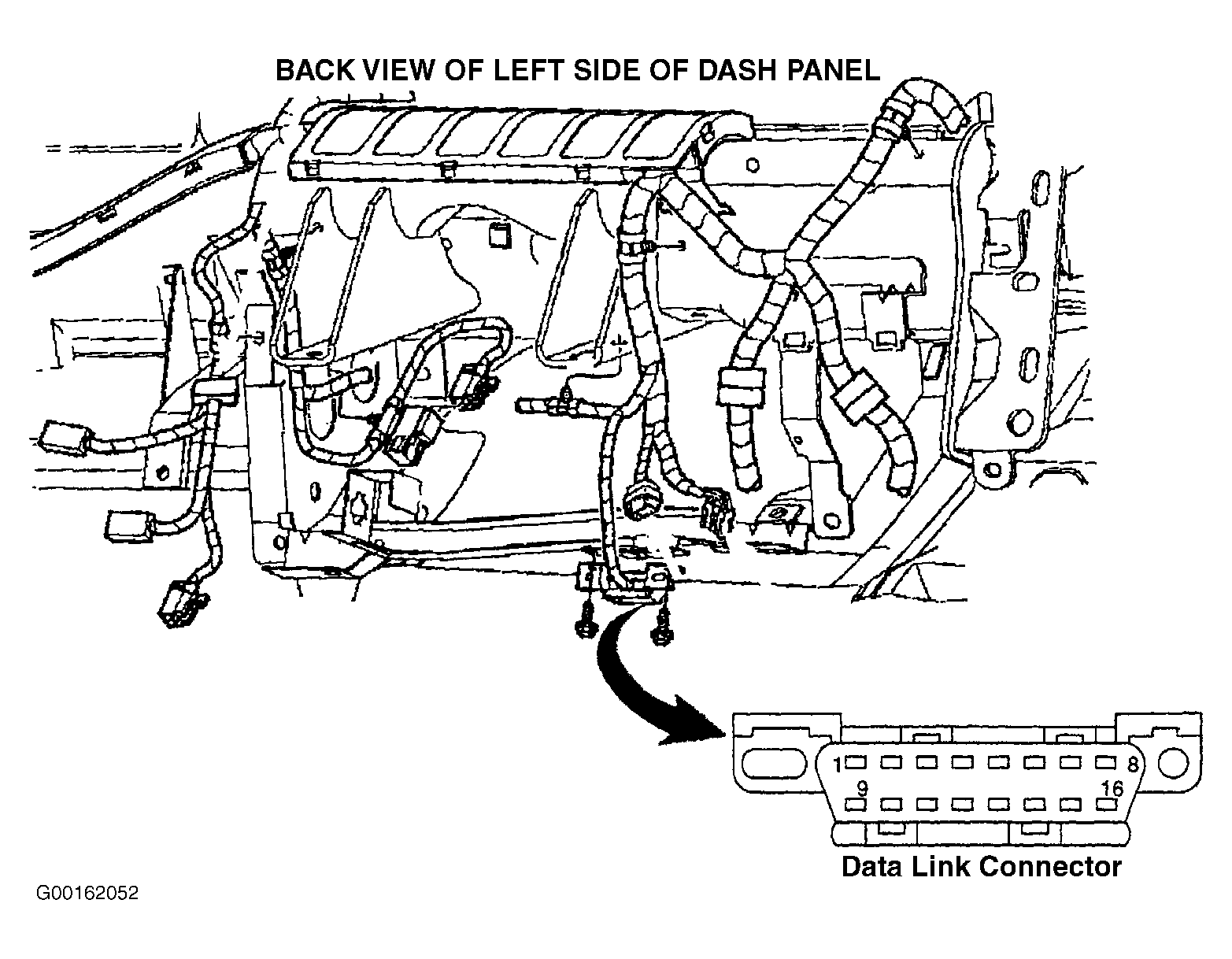 BACK VIEW OF LEFT SIDE OF DASH PANEL

1
8
9
16

Data Link Connector

G00162052