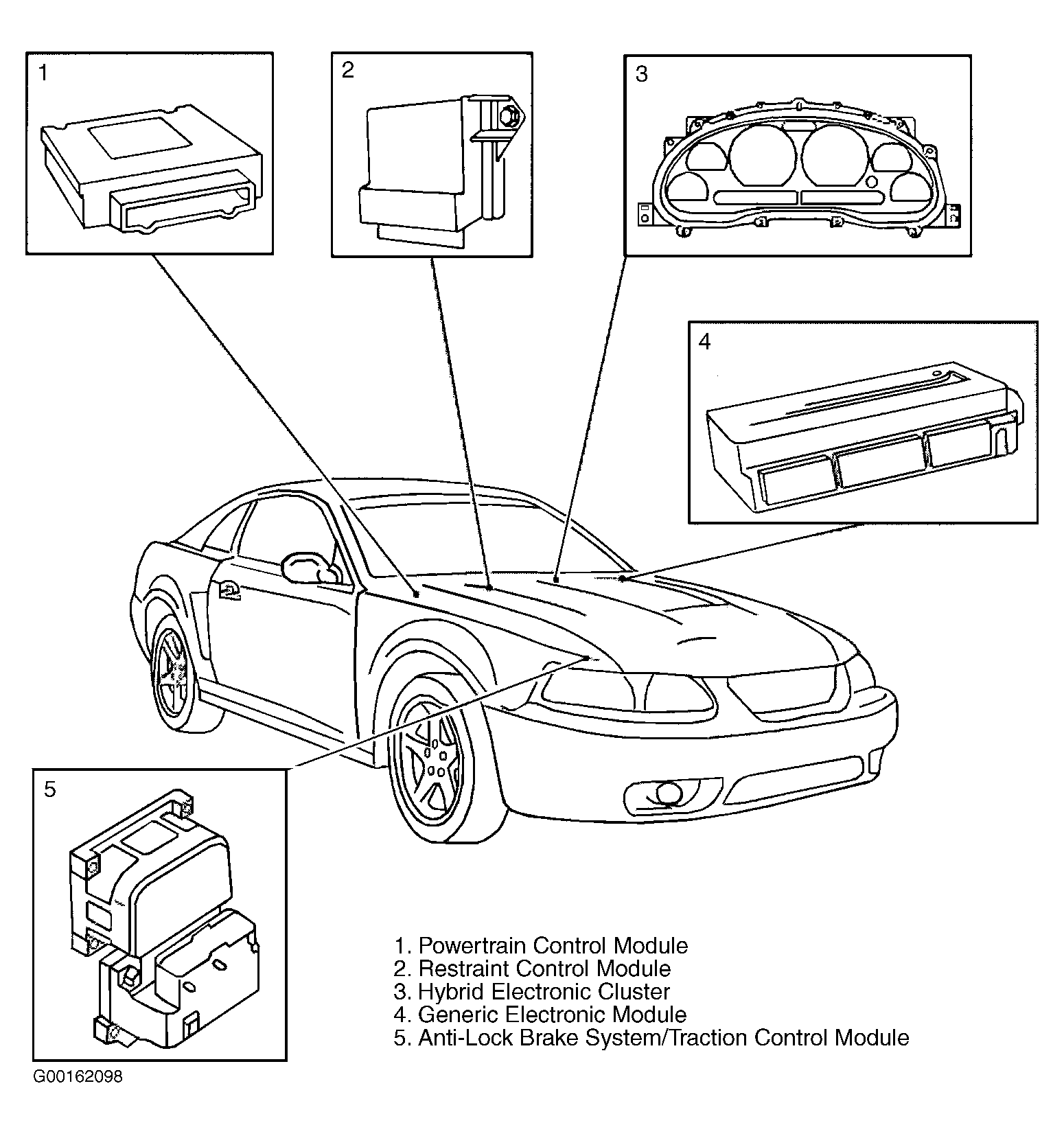 1

2

3

4

5

1. Powertrain Control Module
2. Restraint Control Module
3. Hybrid Electronic Cluster
4. Generic Electronic Module
5. Anti-Lock Brake System/Traction Control Module

G00162098