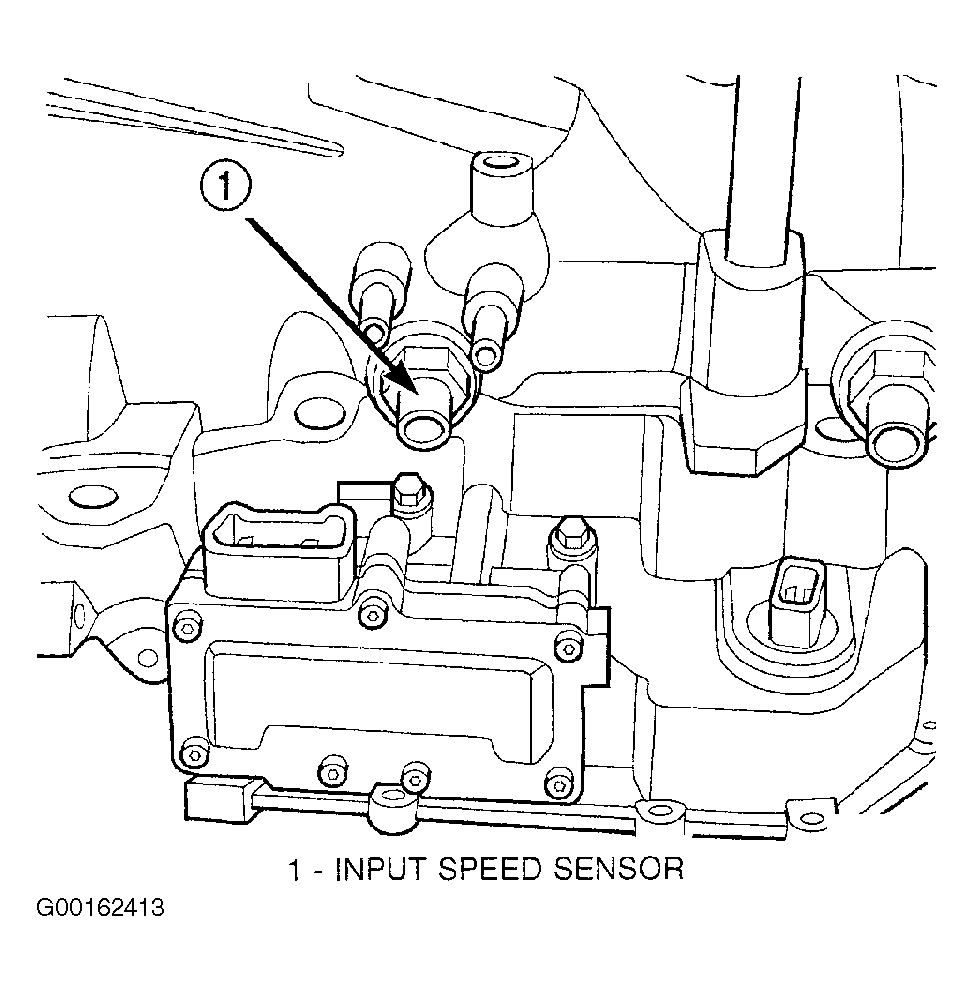 1

1 - INPUT SPEED SENSOR

G00162413