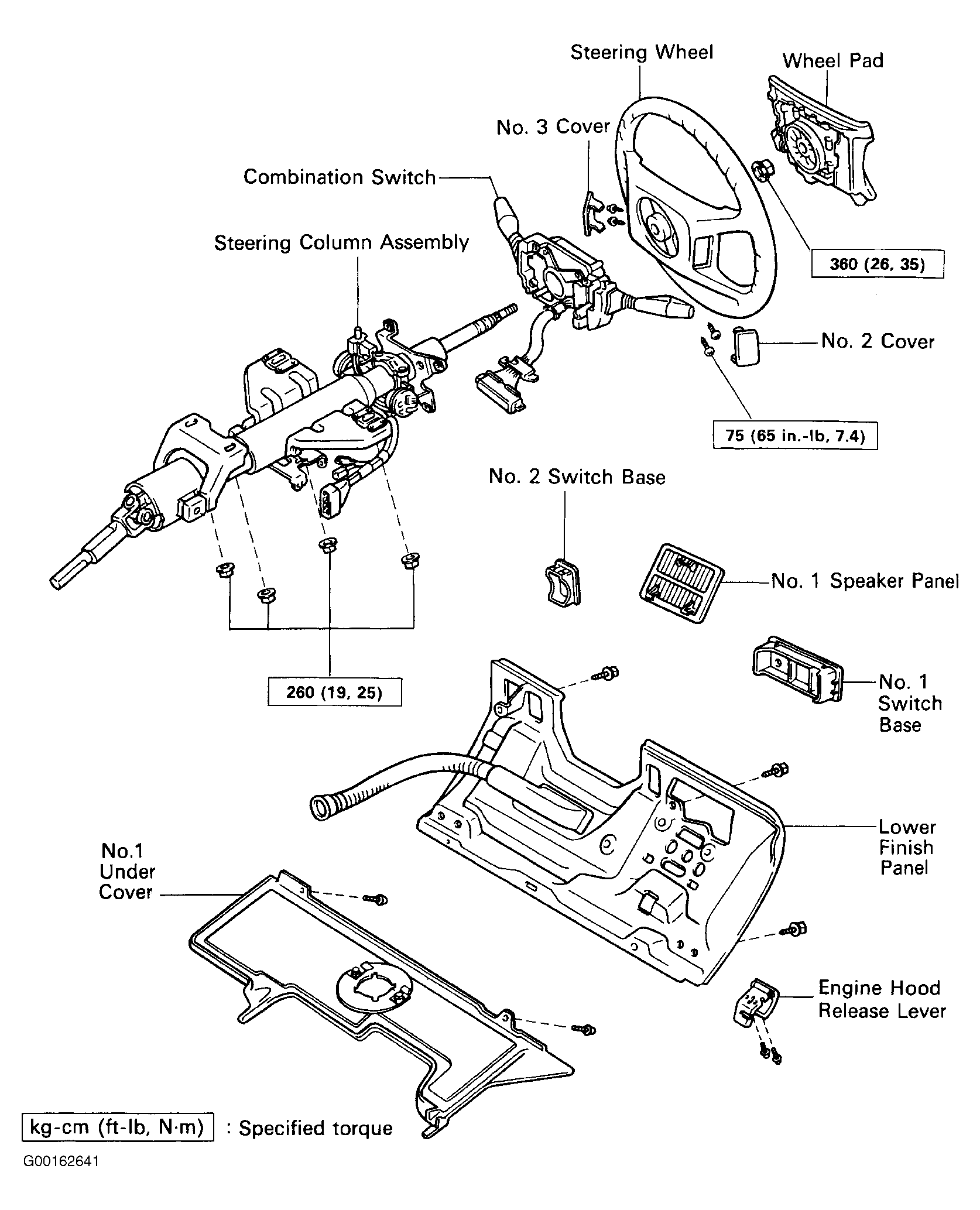 Steering Wheel

Wheel Pad

No. 3 Cover

Combination Switch

Steering Column Assembly

360 (26, 35)

No. 2 Cover

75 (65 in.-lb, 7.4)

No. 2 Switch Base

No. 1 Speaker Panel

260 (19, 25)

No. 1 Switch Base

Lower Finish Panel

No.1 Under Cover

Engine Hood Release Lever

kg-cm (ft-lb, N·m) : Specified torque

G00162641