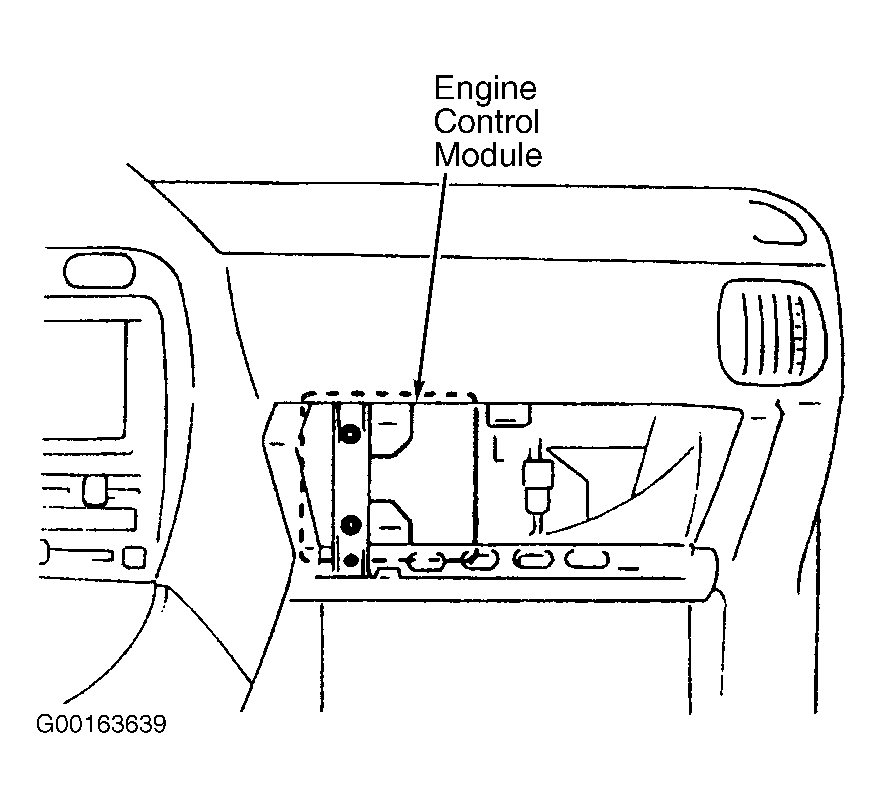 Engine
Control
Module

G00163639