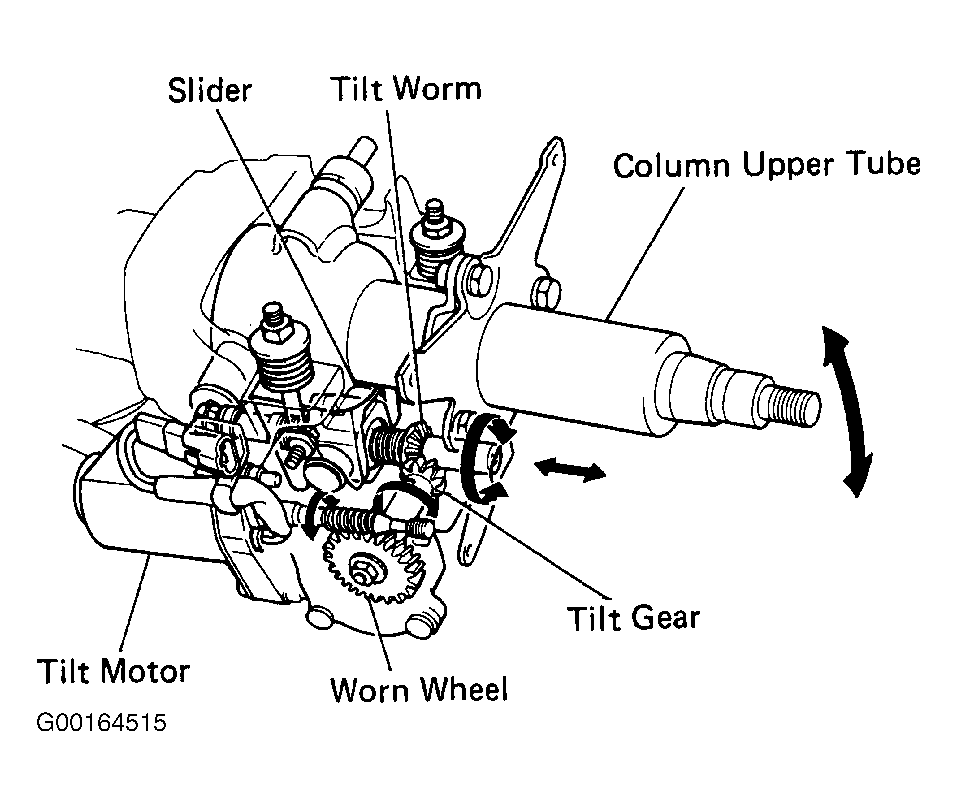 Slider
Tilt Worm
Column Upper Tube
Tilt Gear
Tilt Motor
Worn Wheel
G00164515