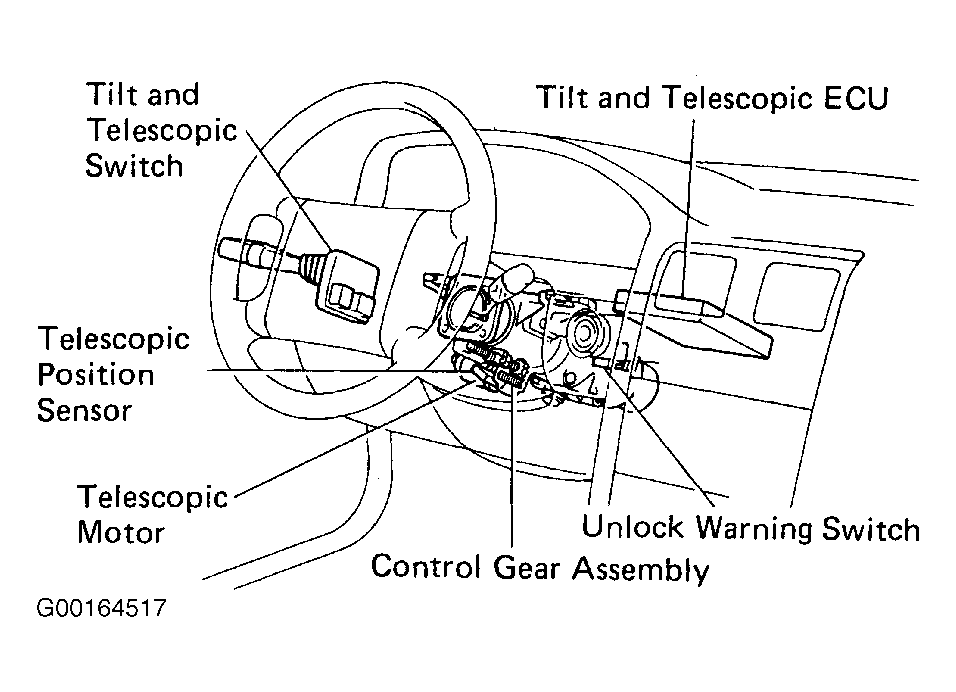 Tilt and Telescopic Switch

Tilt and Telescopic ECU

Telescopic Position Sensor

Telescopic Motor

Unlock Warning Switch

Control Gear Assembly

G00164517