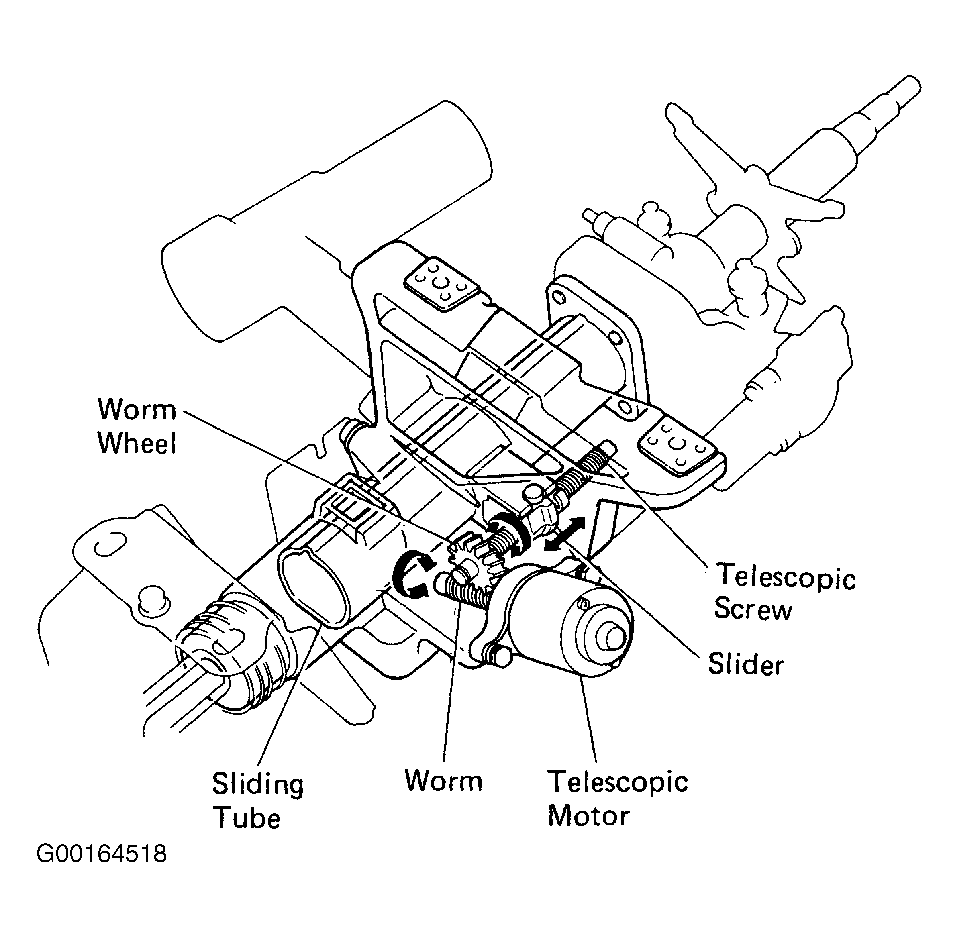 Worm Wheel

Telescopic Screw

Slider

Sliding Tube

Worm

Telescopic Motor

G00164518