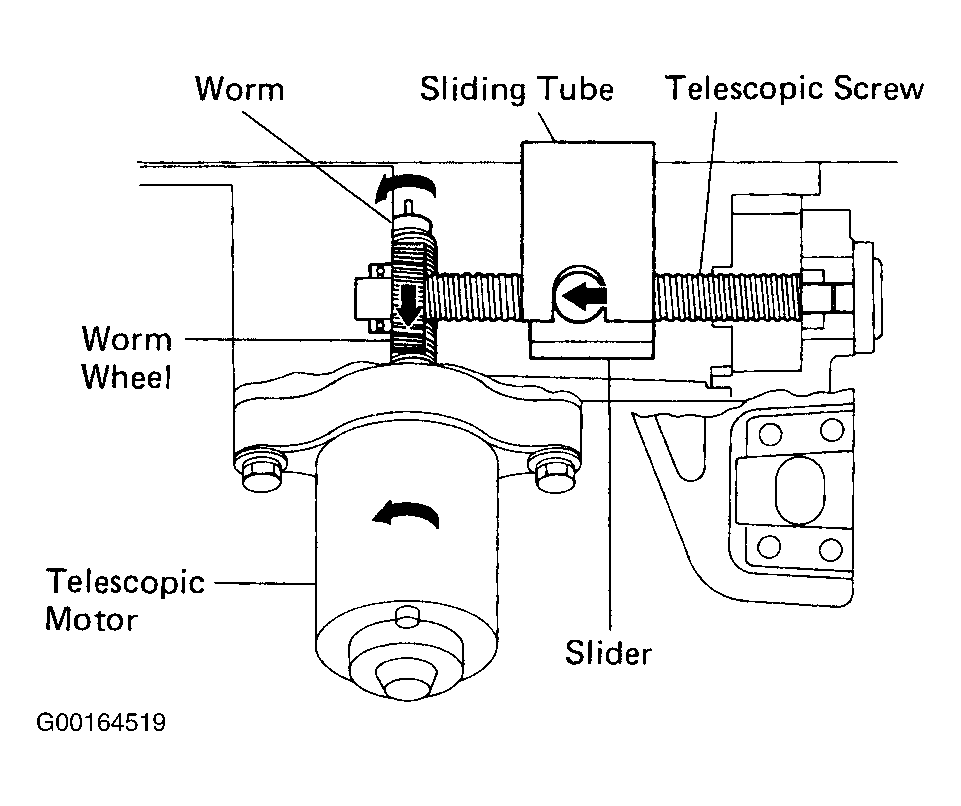 Worm
Sliding Tube
Telescopic Screw
Worm Wheel
Telescopic Motor
Slider
G00164519