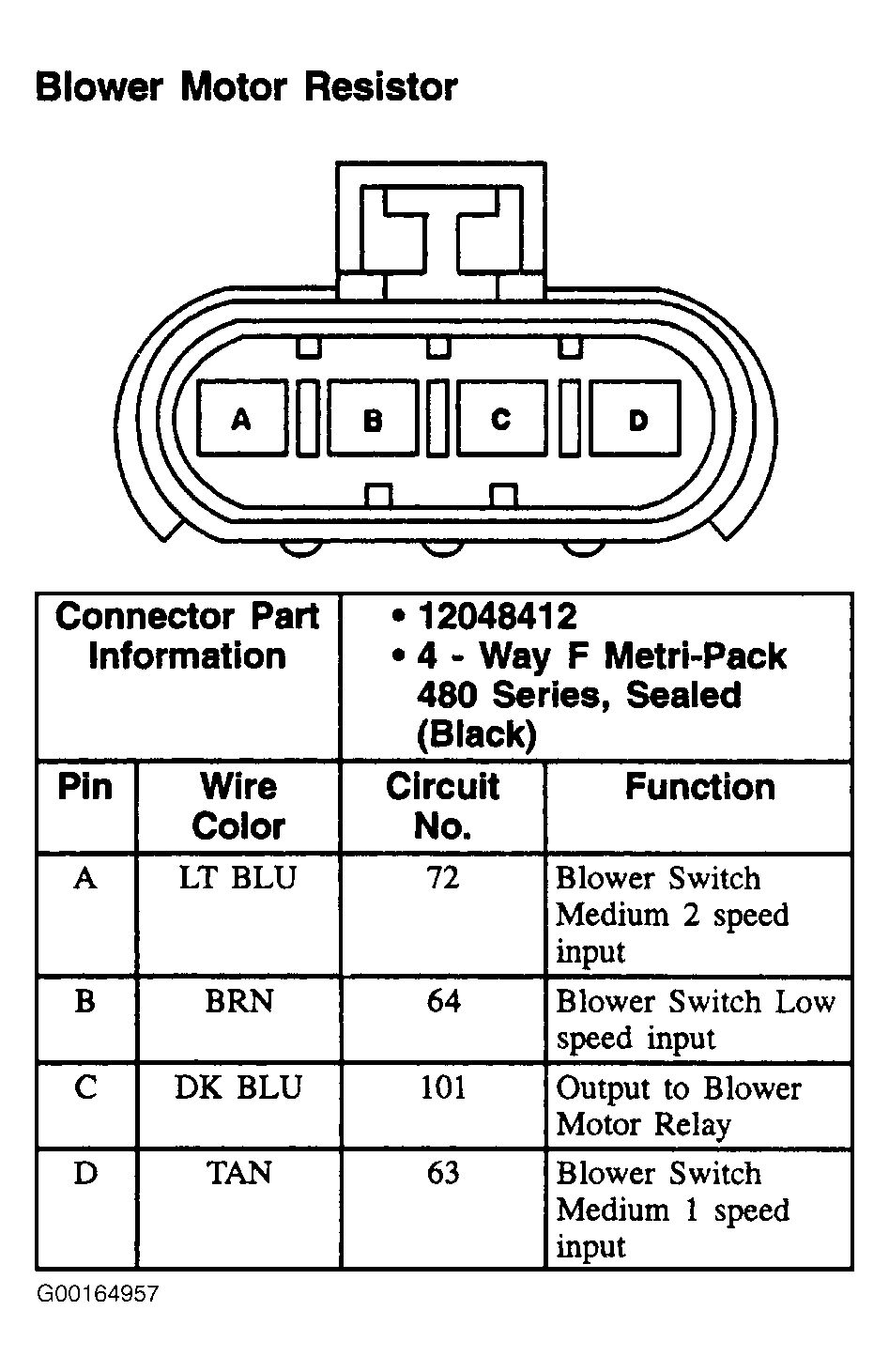 Blower Motor Resistor

A B C D

| Connector Part Information | | • 12048412 • 4 - Way F Metri-Pack 480 Series, Sealed (Black) | |
|---|---|---|---|
| Pin | Wire Color | Circuit No. | Function |
| A | LT BLU | 72 | Blower Switch Medium 2 speed input |
| B | BRN | 64 | Blower Switch Low speed input |
| C | DK BLU | 101 | Output to Blower Motor Relay |
| D | TAN | 63 | Blower Switch Medium 1 speed input |

G00164957