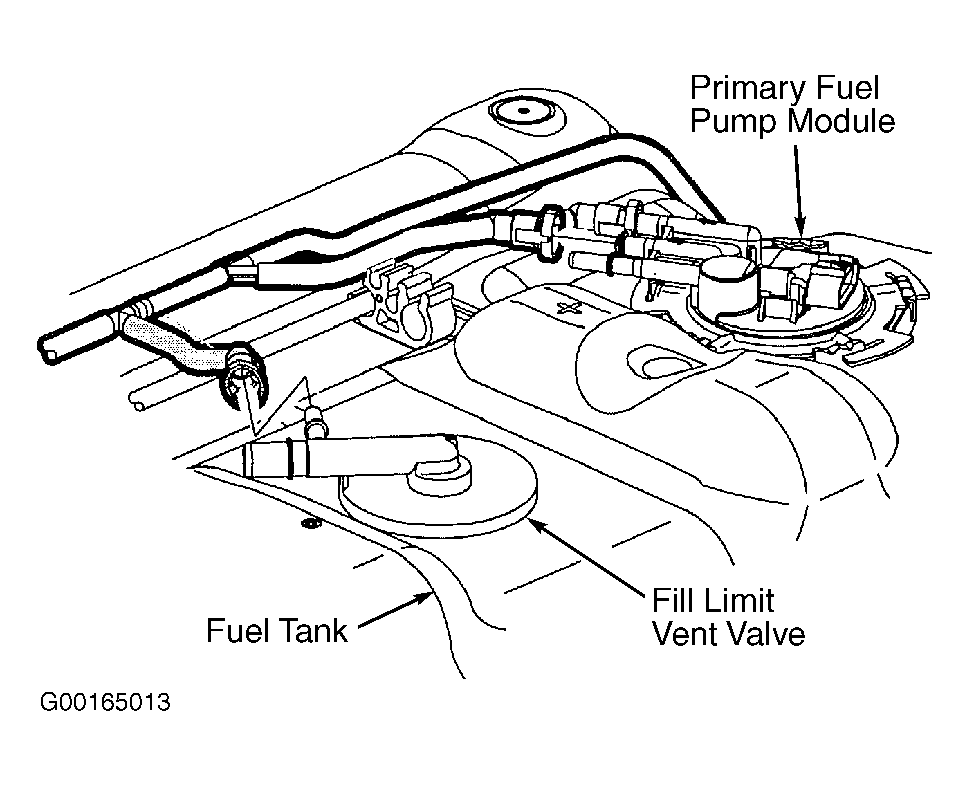 Primary Fuel Pump Module

Fill Limit Vent Valve

Fuel Tank

G00165013