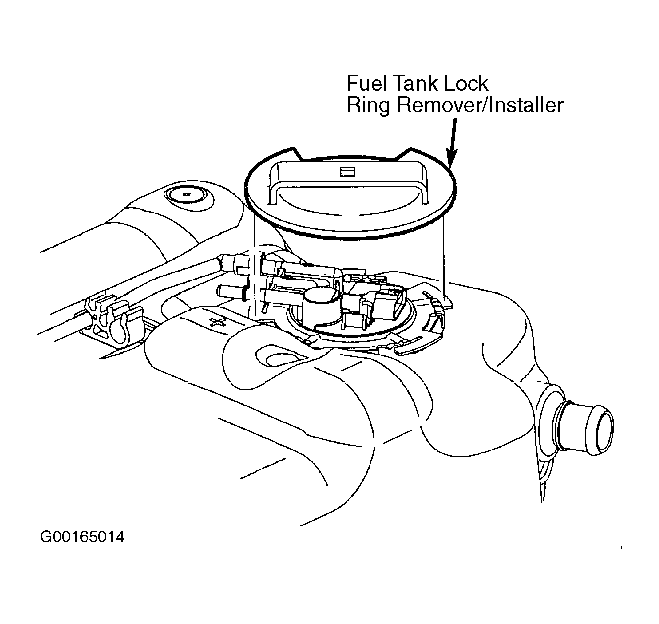 Fuel Tank Lock
Ring Remover/Installer

G00165014